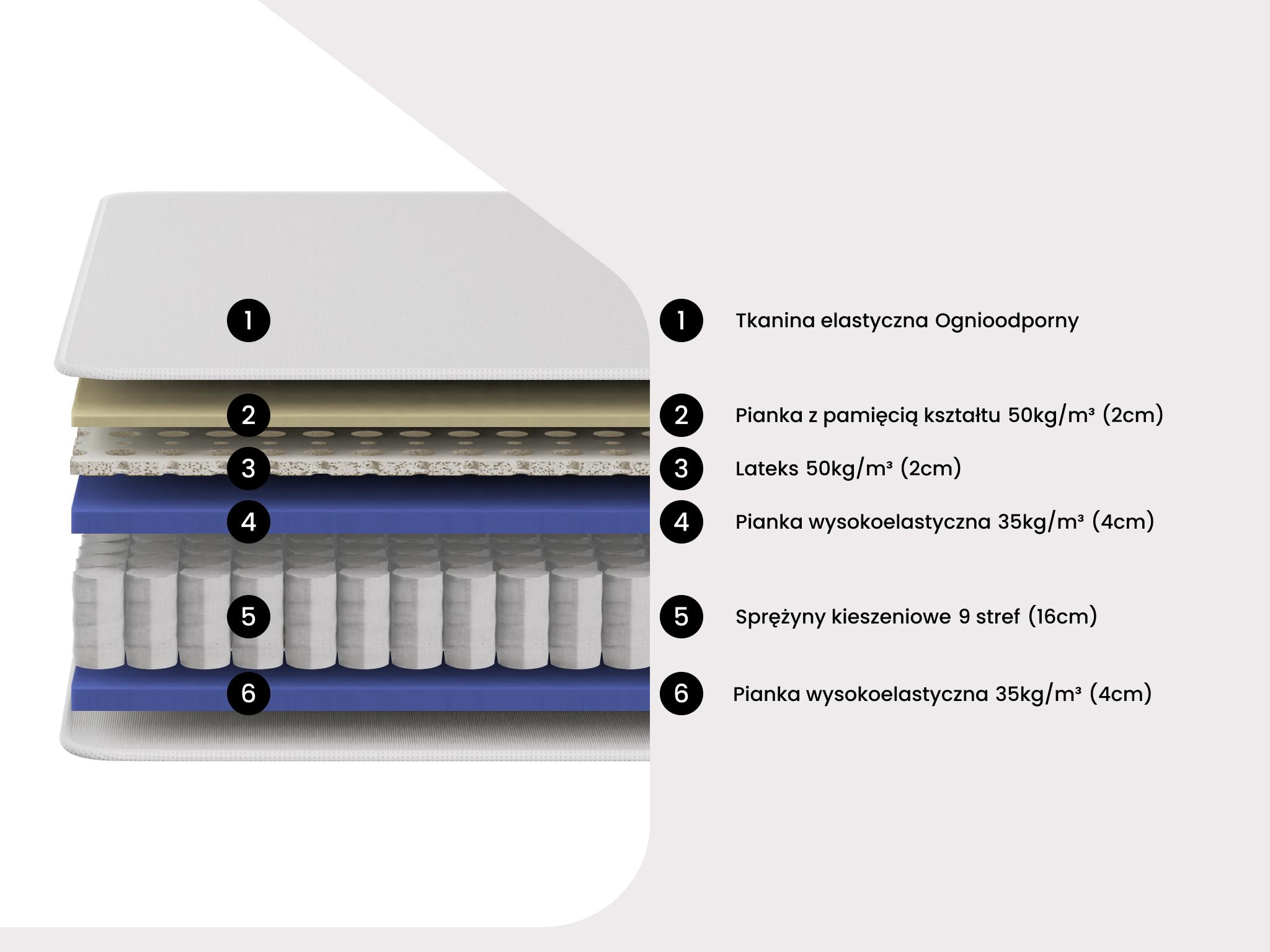 1
2
3
4
5
6

1 Tkanina elastyczna Ognioodporny

2 Pianka z pamięcią kształtu 50kg/m³ (2cm)

3 Lateks 50kg/m³ (2cm)

4 Pianka wysokoelastyczna 35kg/m³ (4cm)

5 Sprężyny kieszeniowe 9 stref (16cm)

6 Pianka wysokoelastyczna 35kg/m³ (4cm)