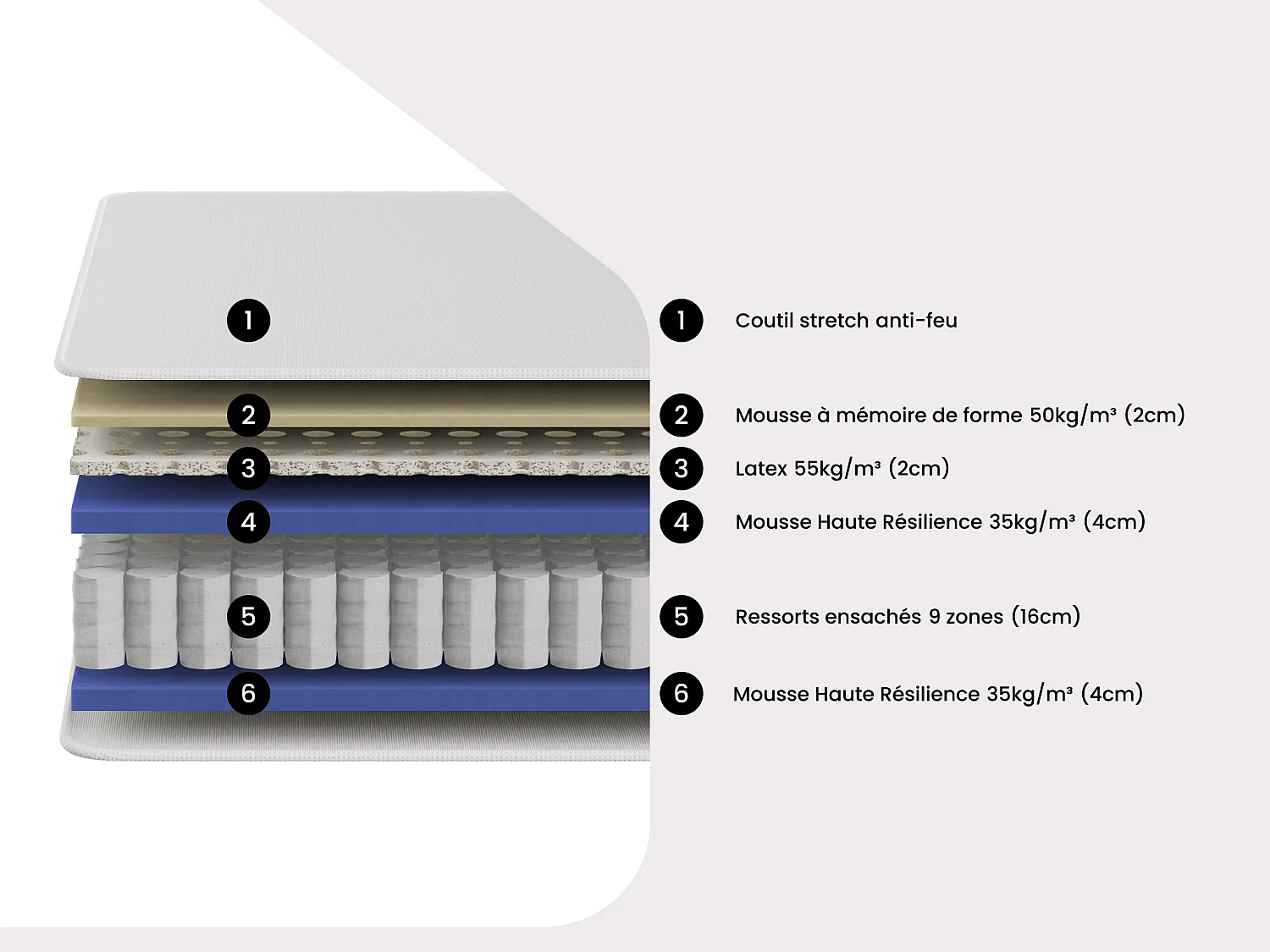 1

2

3

4

5

6

1 Coutil stretch anti-feu

2 Mousse à mémoire de forme 50kg/m³ (2cm)

3 Latex 55kg/m³ (2cm)

4 Mousse Haute Résilience 35kg/m³ (4cm)

5 Ressorts ensachés 9 zones (16cm)

6 Mousse Haute Résilience 35kg/m³ (4cm)