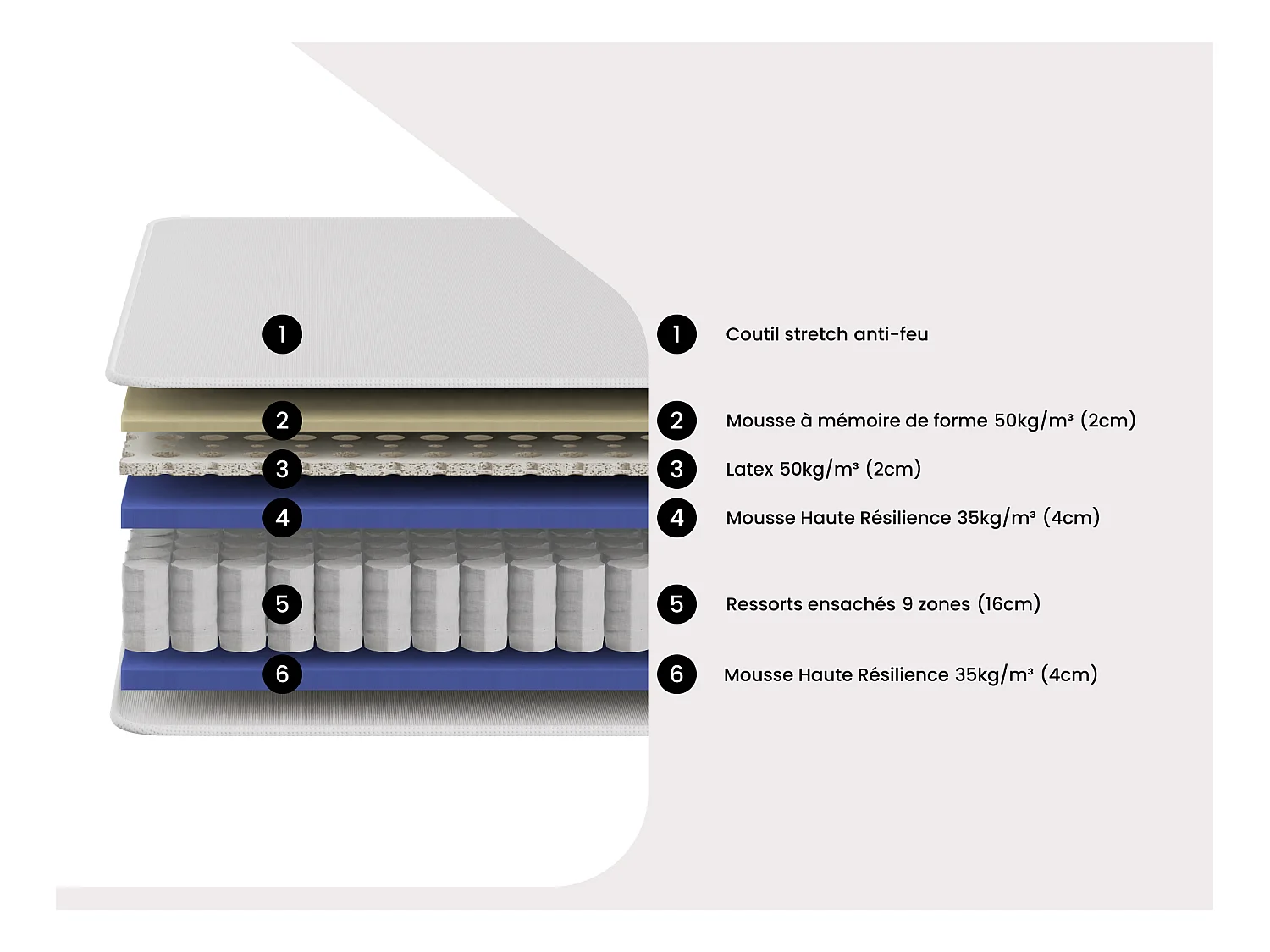 1

2

3

4

5

6

1 Coutil stretch anti-feu

2 Mousse à mémoire de forme 50kg/m³ (2cm)

3 Latex 50kg/m³ (2cm)

4 Mousse Haute Résilience 35kg/m³ (4cm)

5 Ressorts ensachés 9 zones (16cm)

6 Mousse Haute Résilience 35kg/m³ (4cm)