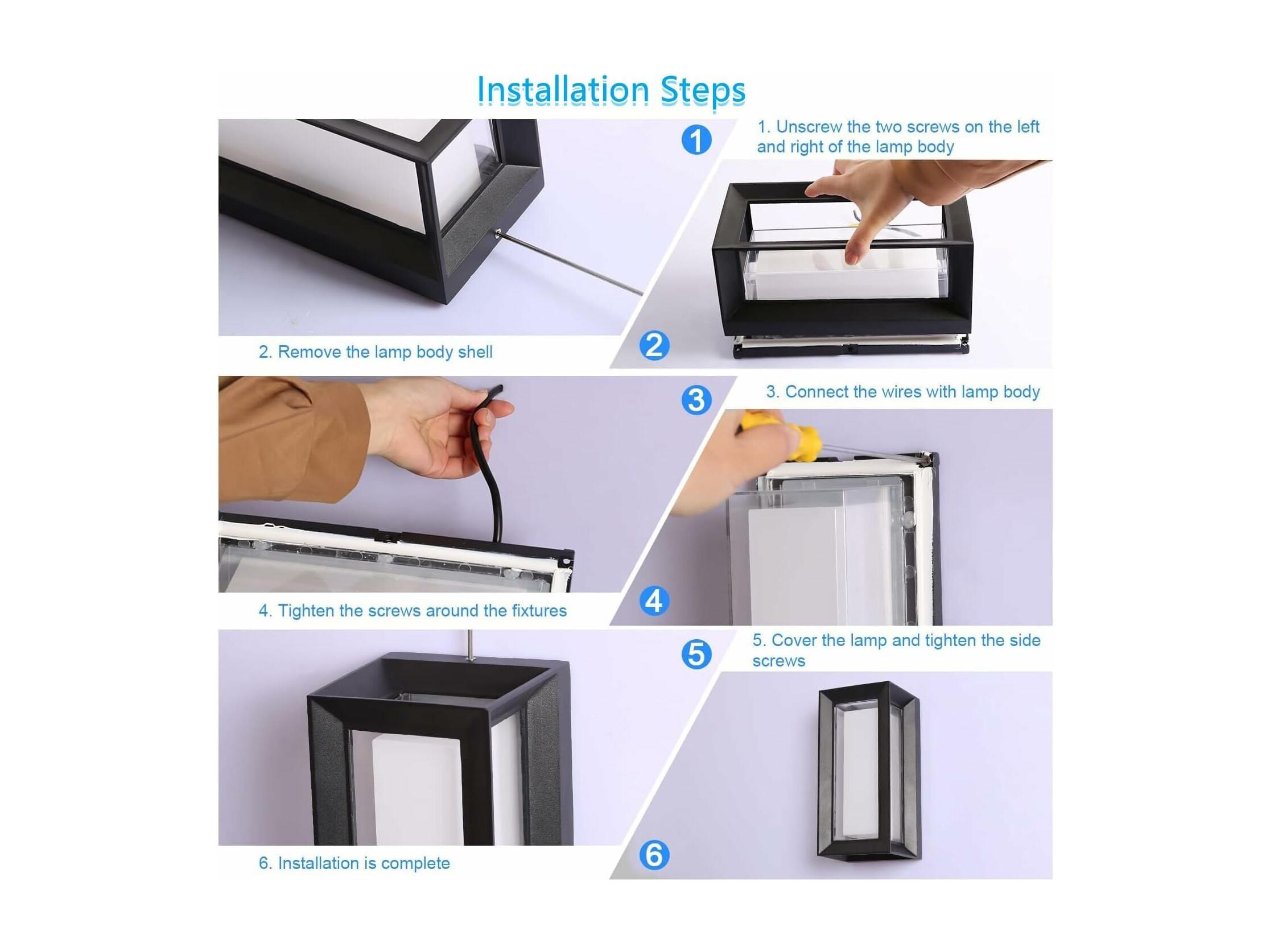 Installation Steps

1

1. Unscrew the two screws on the left and right of the lamp body

2. Remove the lamp body shell

2

3

3. Connect the wires with lamp body

4. Tighten the screws around the fixtures

4

5

5. Cover the lamp and tighten the side screws

6. Installation is complete

6