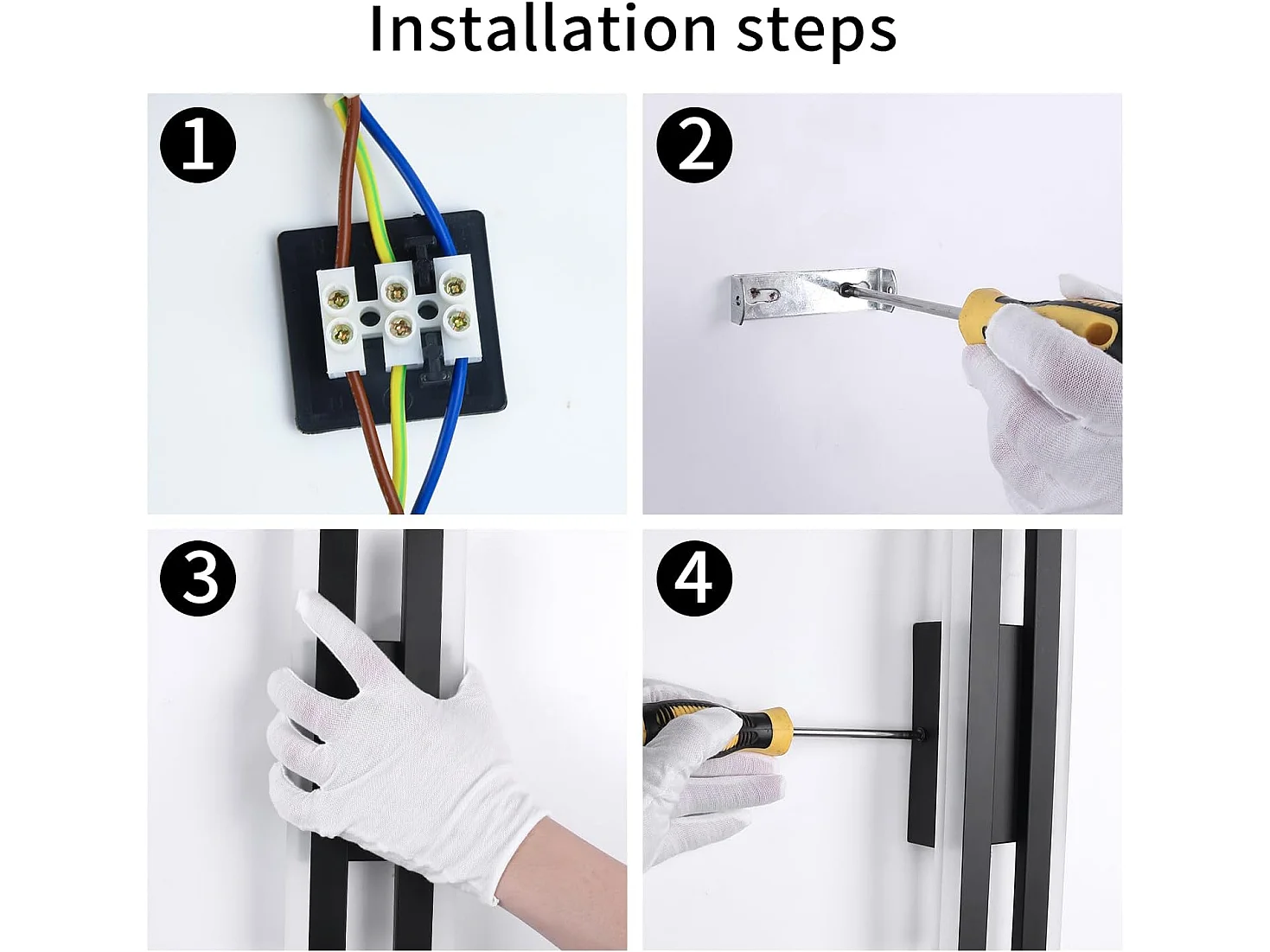 Installation steps

1

2

3

4