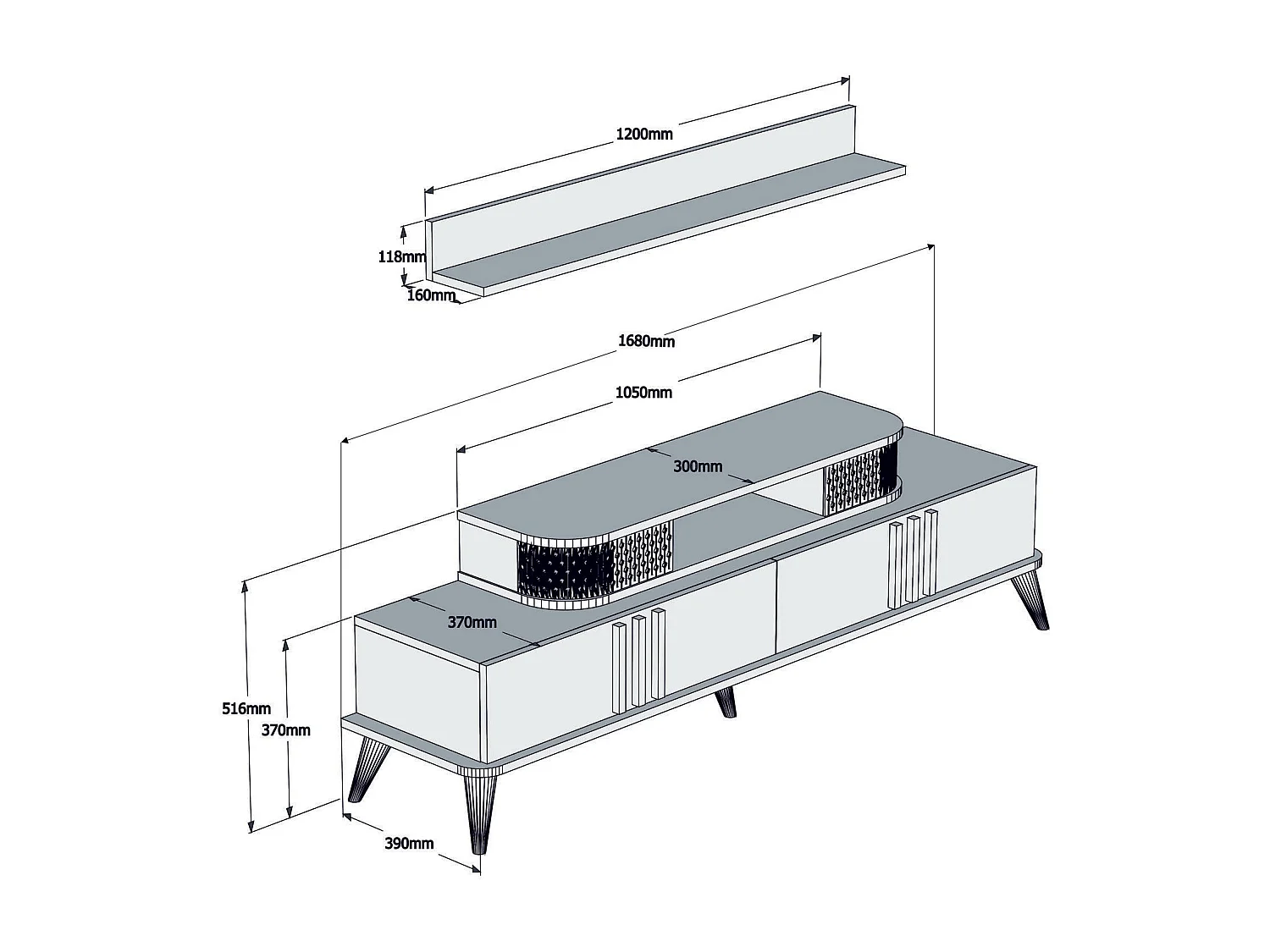 1200mm

118mm

160mm

1680mm

1050mm

300mm

370mm

516mm

370mm

390mm