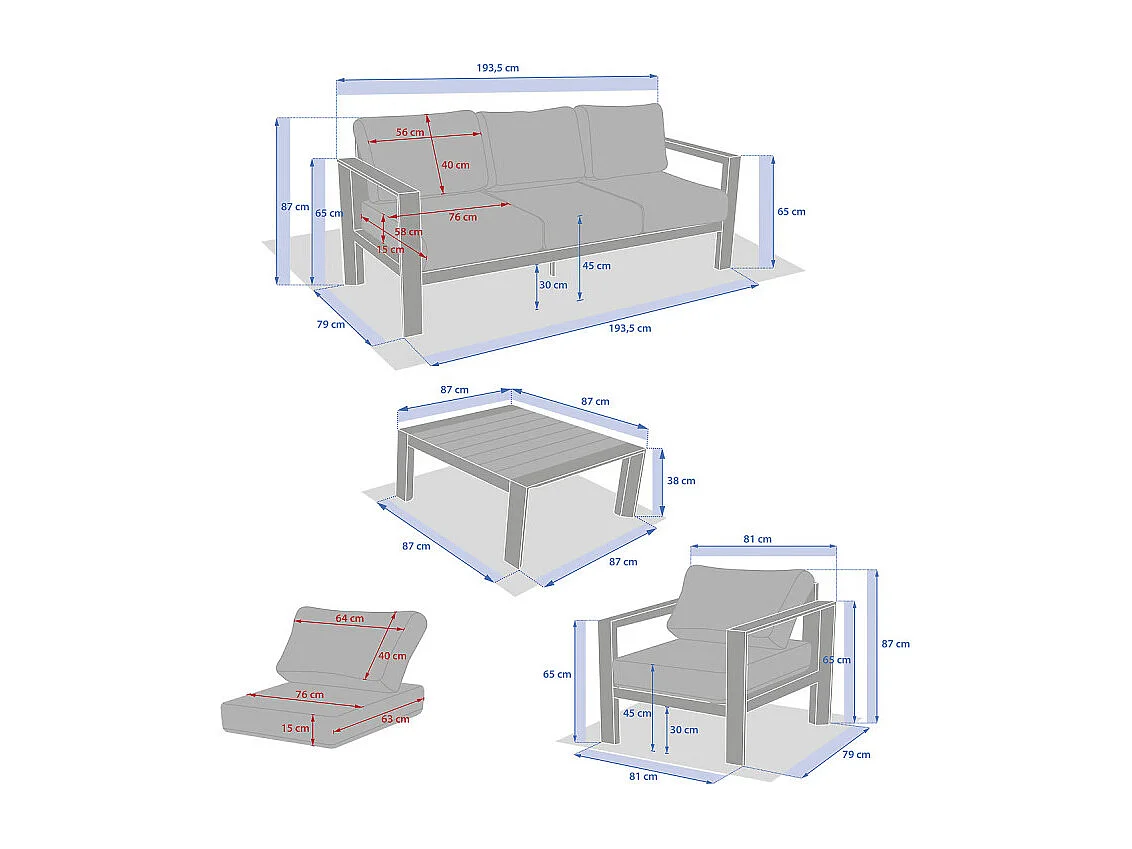 193,5 cm
56 cm
40 cm
87 cm
65 cm
76 cm
58 cm
15 cm
65 cm
45 cm
30 cm
79 cm
193,5 cm

87 cm
87 cm
38 cm
87 cm
87 cm

81 cm
64 cm
40 cm
76 cm
63 cm
15 cm
65 cm
65 cm
87 cm
45 cm
30 cm
81 cm
79 cm