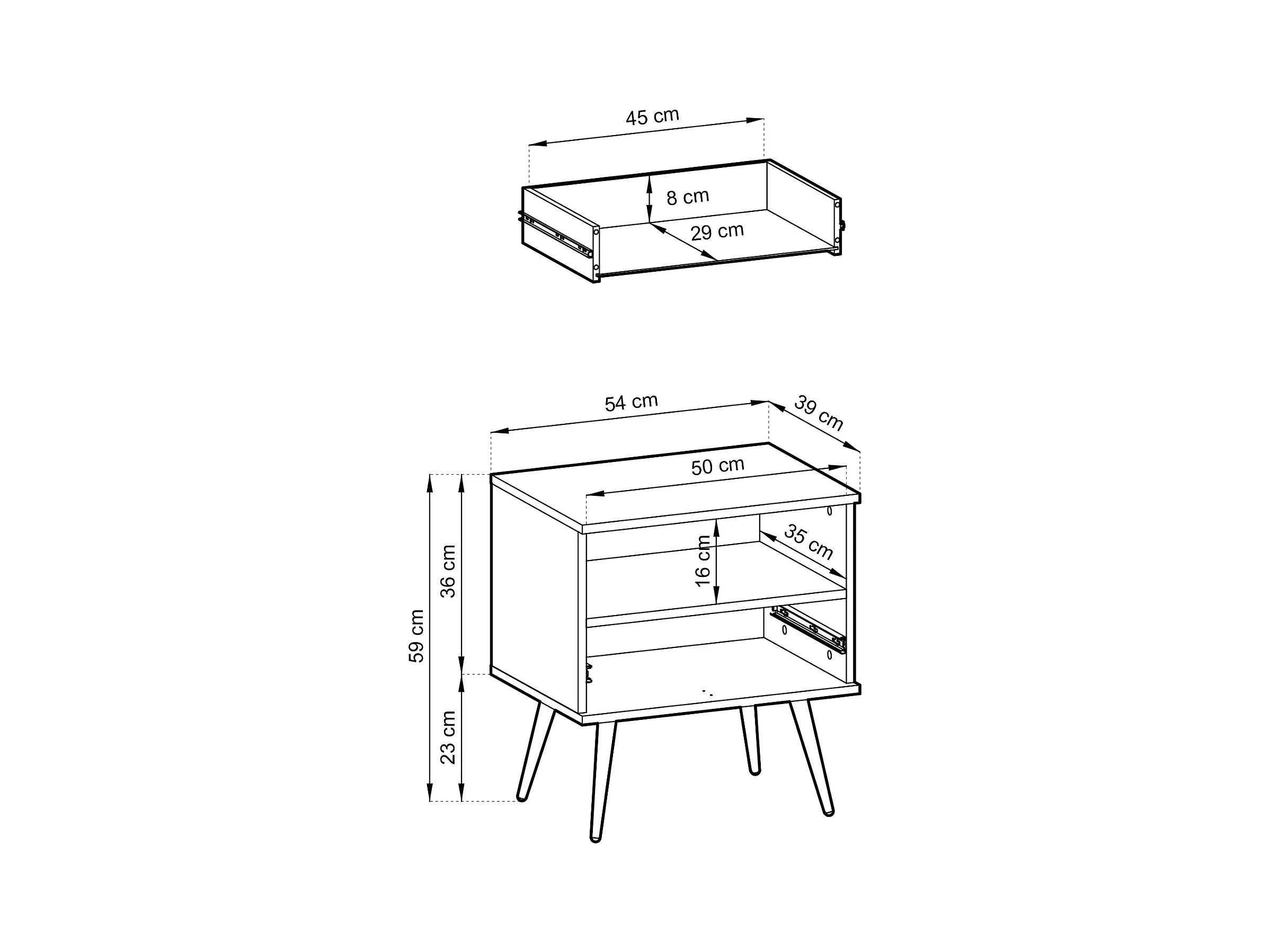 45 cm

8 cm

29 cm

54 cm

39 cm

50 cm

35 cm

16 cm

36 cm

59 cm

23 cm