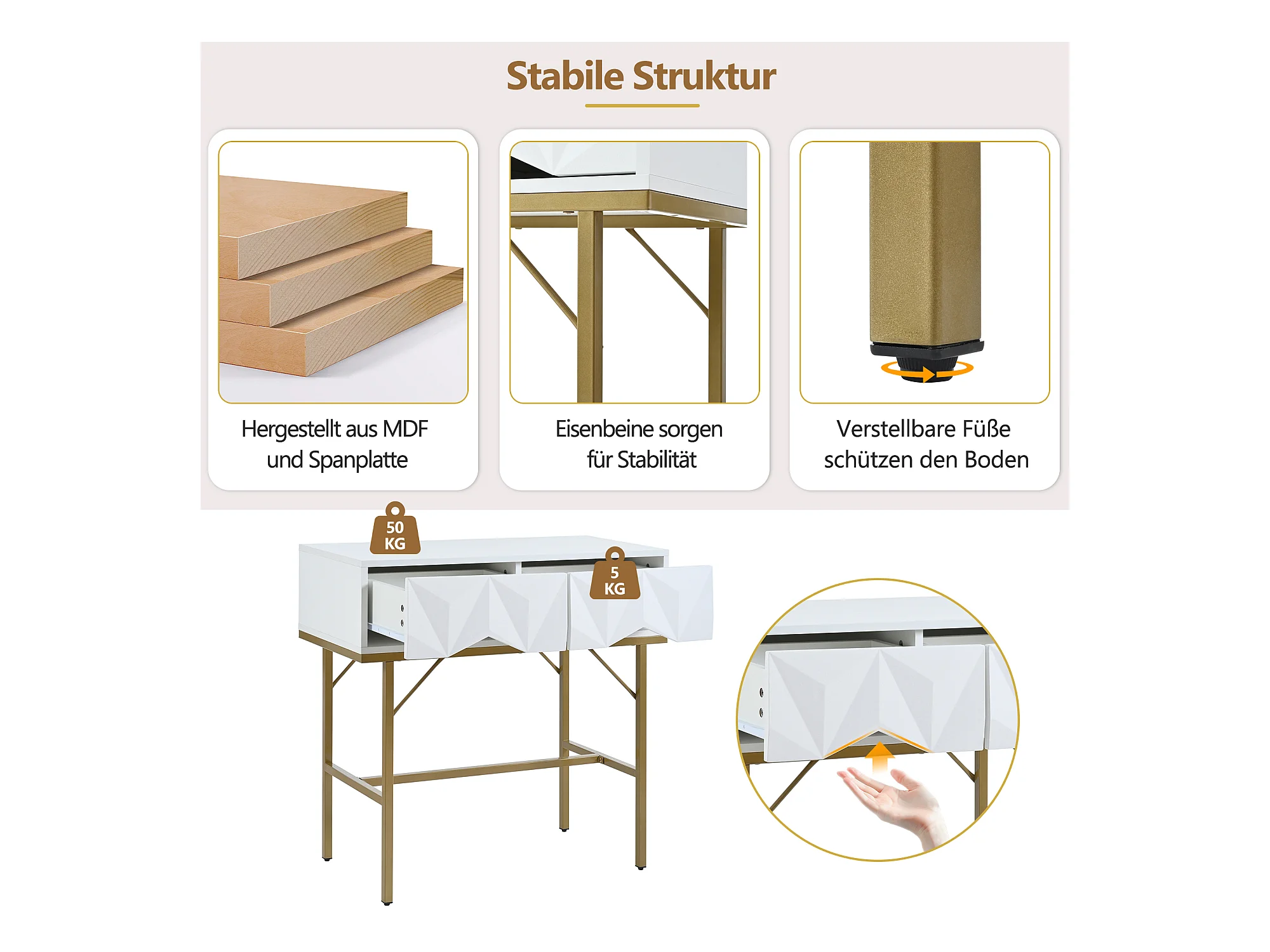 Stabile Struktur

Hergestellt aus MDF und Spanplatte

Eisenbeine sorgen für Stabilität

Verstellbare Füße schützen den Boden

50 KG

5 KG