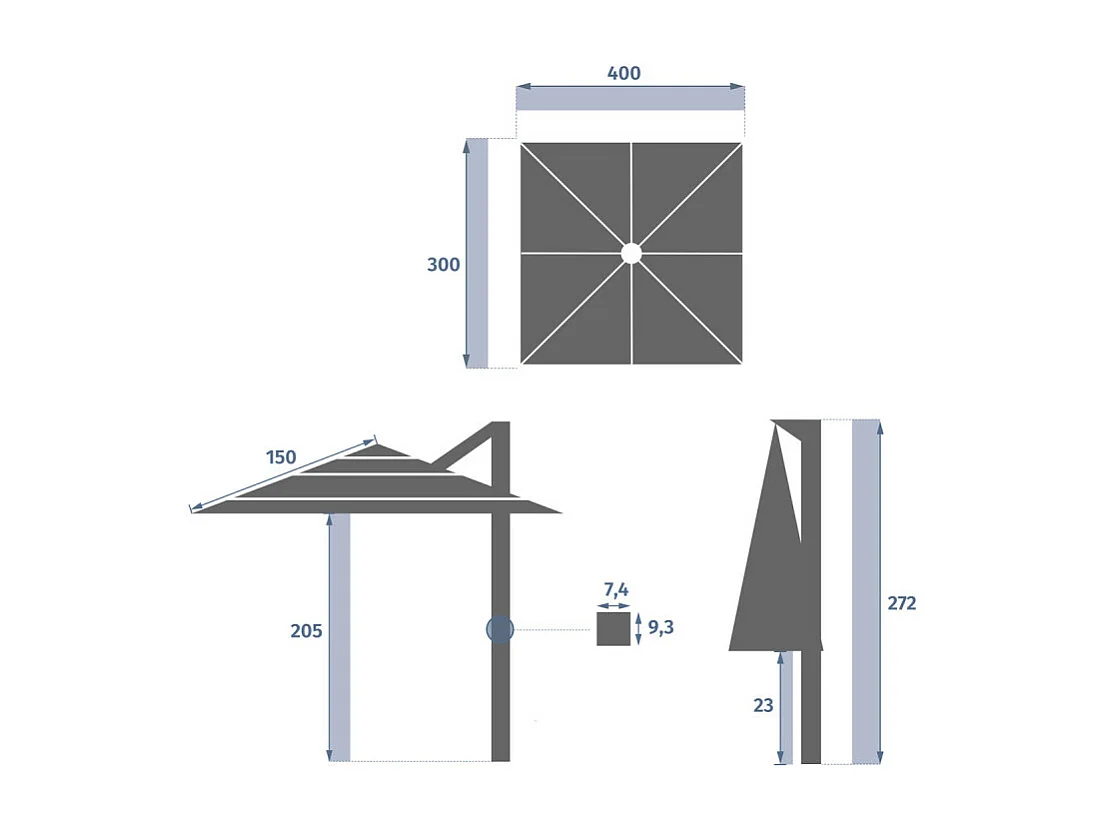 400

300

150

205

7,4

9,3

272

23