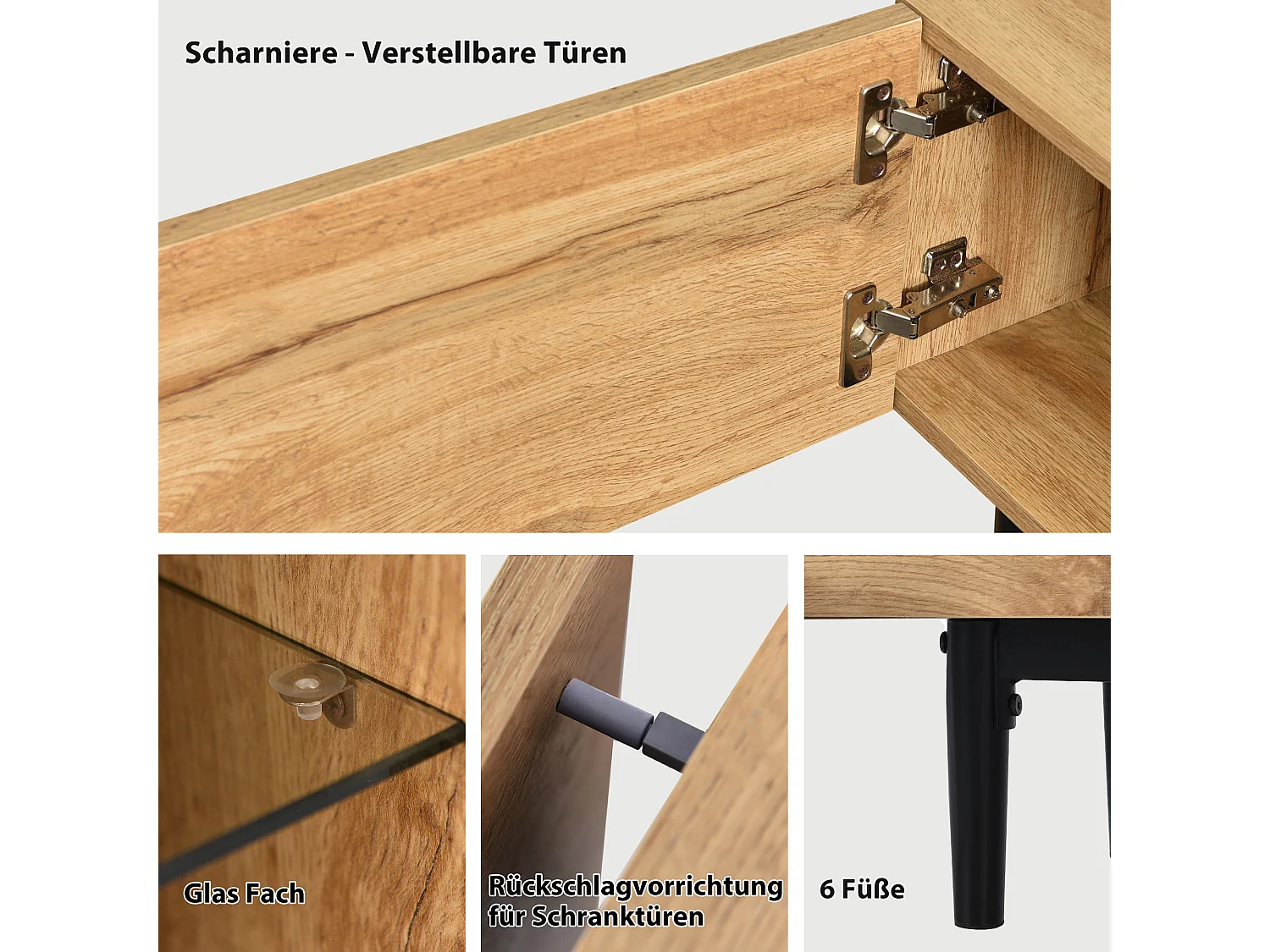 Scharniere - Verstellbare Türen

Glas Fach

Rückschlagvorrichtung für Schranktüren

6 Füße