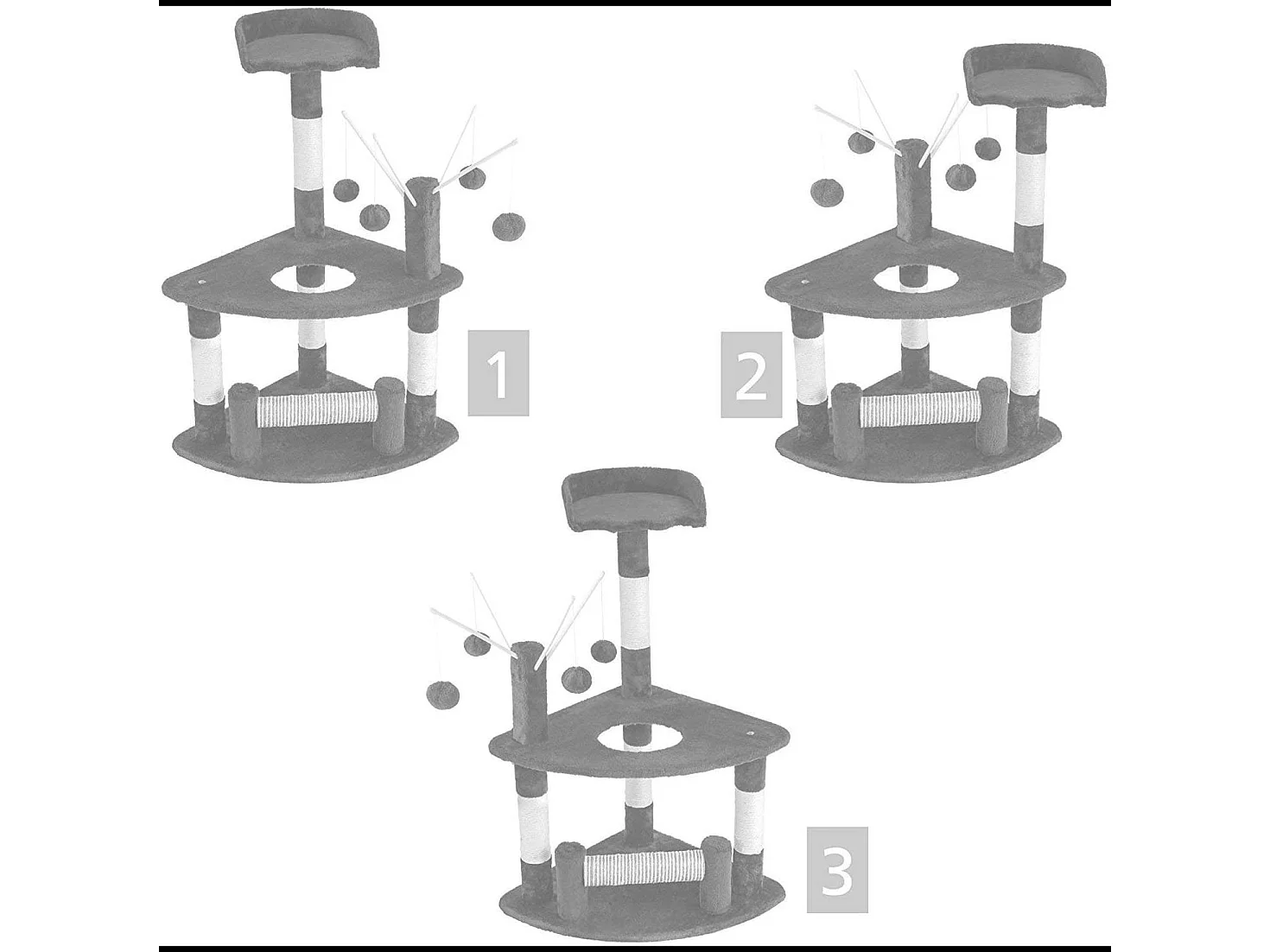 1

2

3