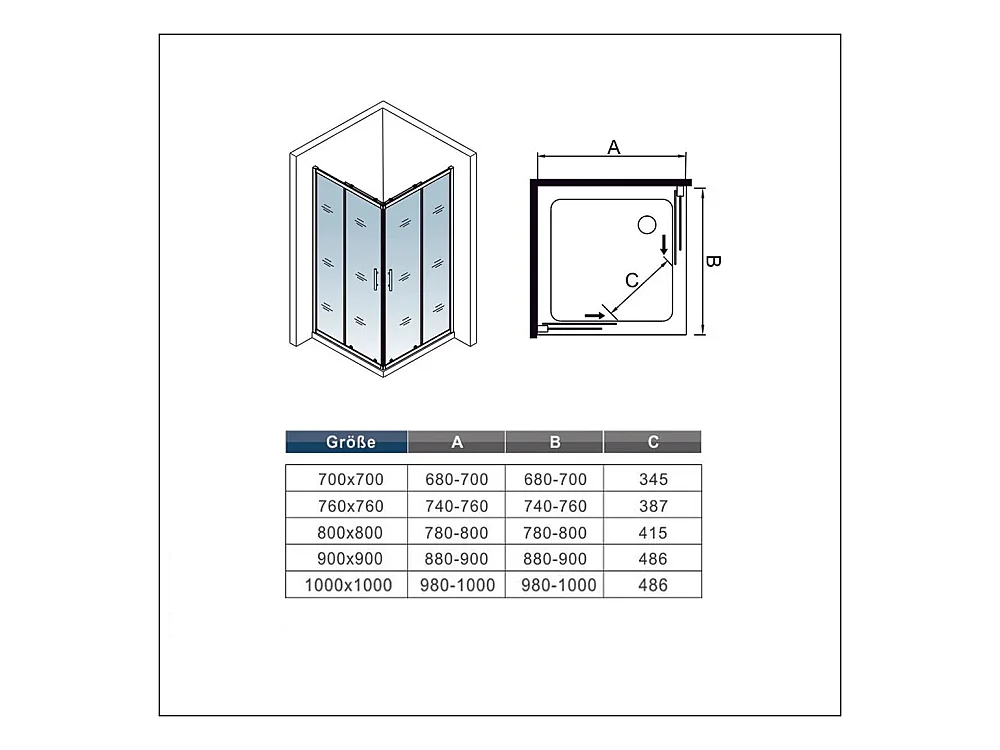 A

B

C

| Größe | A | B | C |
|---|---|---|---|
| 700x700 | 680-700 | 680-700 | 345 |
| 760x760 | 740-760 | 740-760 | 387 |
| 800x800 | 780-800 | 780-800 | 415 |
| 900x900 | 880-900 | 880-900 | 486 |
| 1000x1000 | 980-1000 | 980-1000 | 486 |