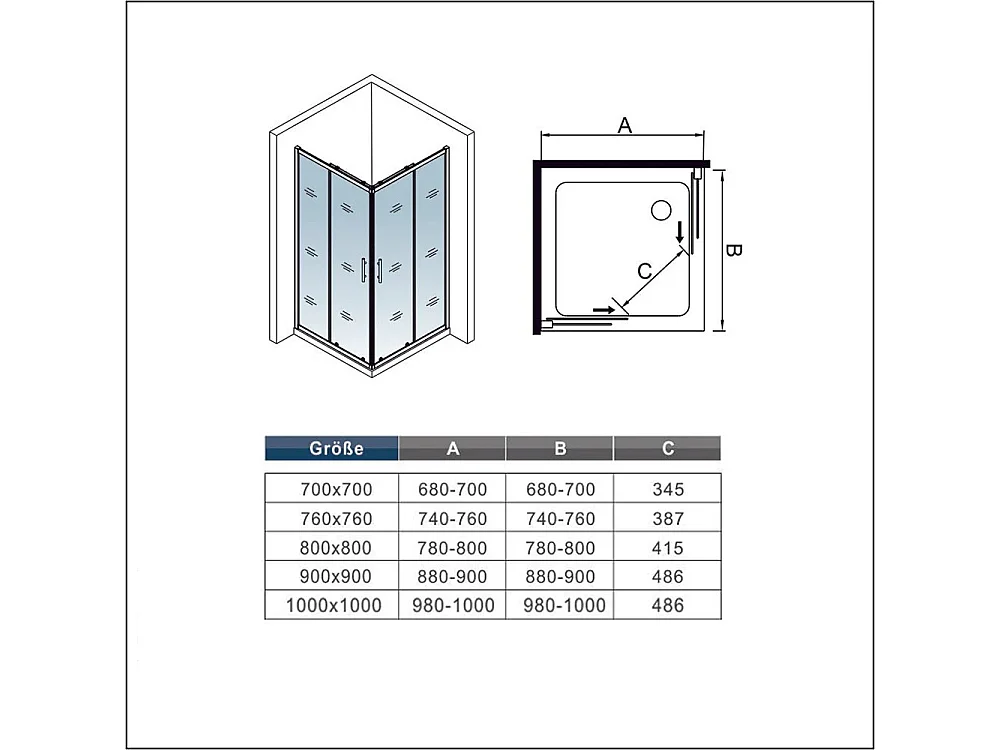 A

B

C

| Größe | A | B | C |
|---|---|---|---|
| 700x700 | 680-700 | 680-700 | 345 |
| 760x760 | 740-760 | 740-760 | 387 |
| 800x800 | 780-800 | 780-800 | 415 |
| 900x900 | 880-900 | 880-900 | 486 |
| 1000x1000 | 980-1000 | 980-1000 | 486 |