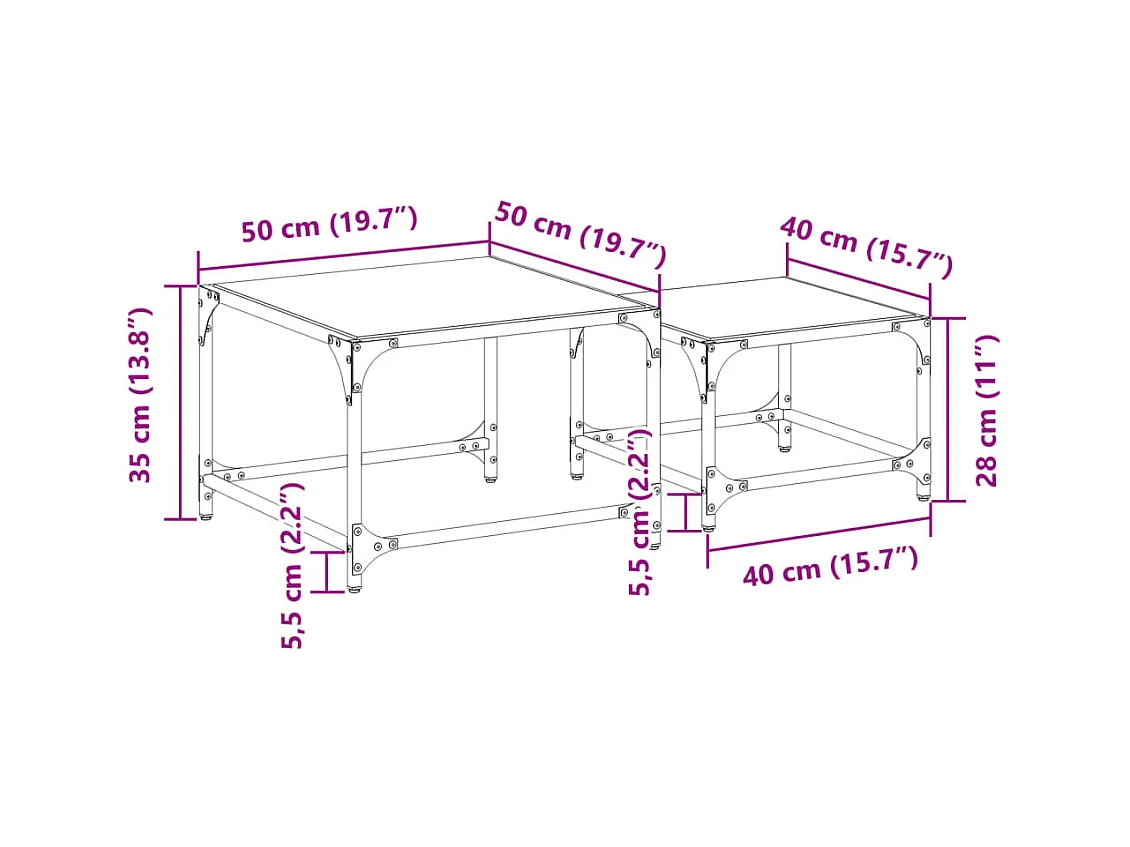 50 cm (19.7″)
50 cm (19.7″)
40 cm (15.7″)
35 cm (13.8″)
28 cm (11″)
5,5 cm (2.2″)
5,5 cm (2.2″)
40 cm (15.7″)