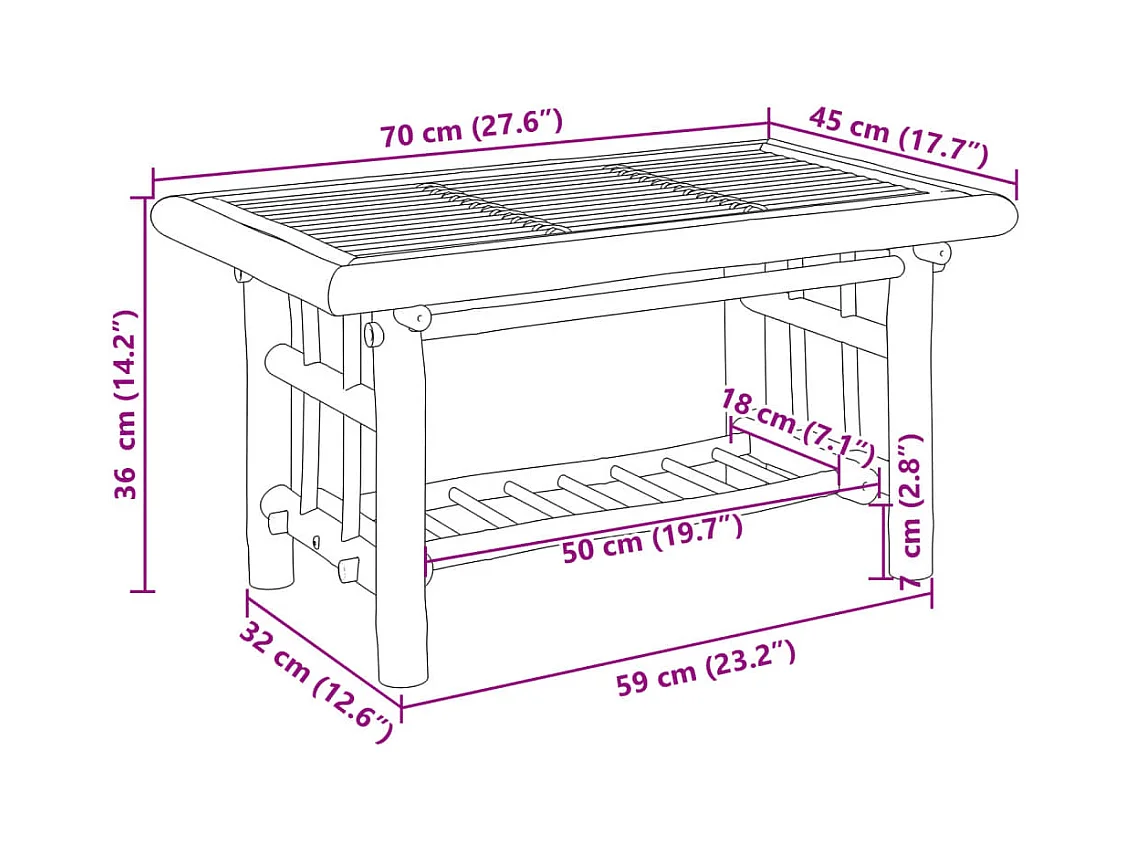 70 cm (27.6″)

45 cm (17.7″)

36 cm (14.2″)

18 cm (7.1″)

7 cm (2.8″)

50 cm (19.7″)

32 cm (12.6″)

59 cm (23.2″)