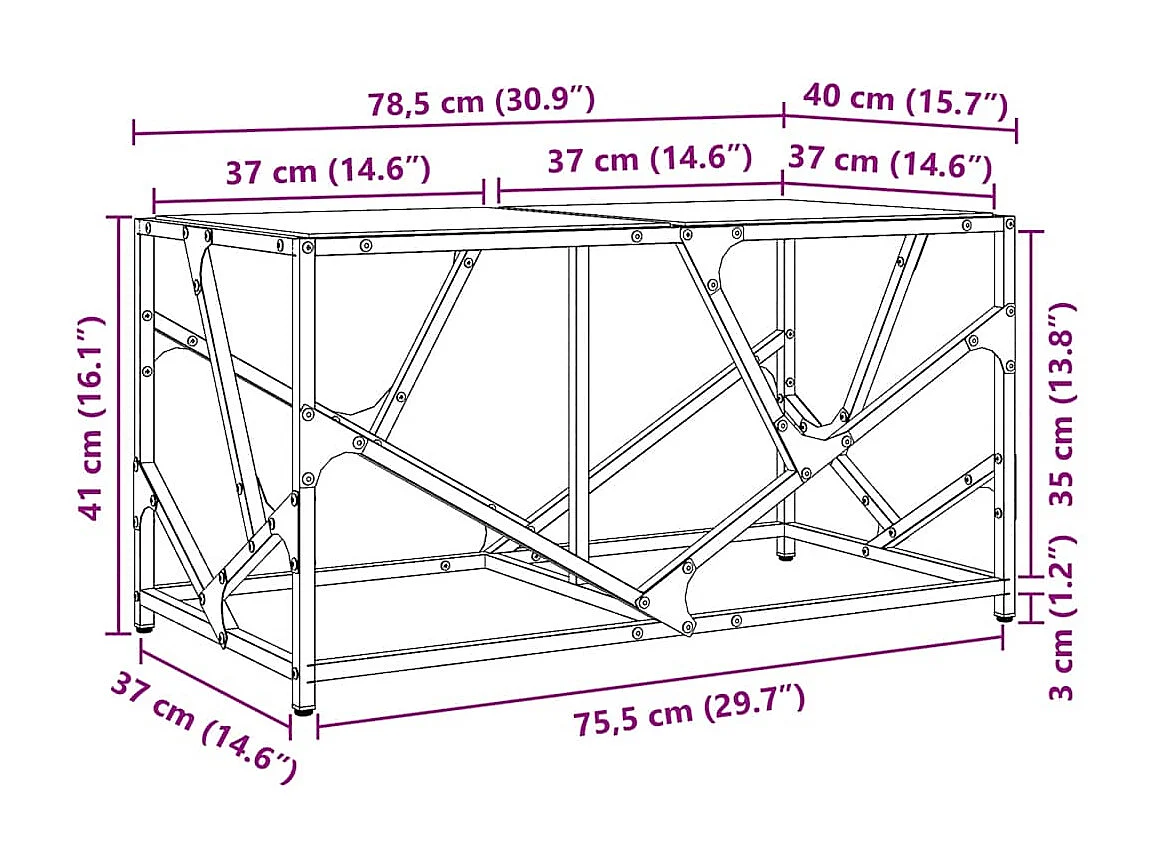 78,5 cm (30.9″)
40 cm (15.7″)
37 cm (14.6″)
37 cm (14.6″)
37 cm (14.6″)
41 cm (16.1″)
35 cm (13.8″)
3 cm (1.2″)
37 cm (14.6″)
75,5 cm (29.7″)