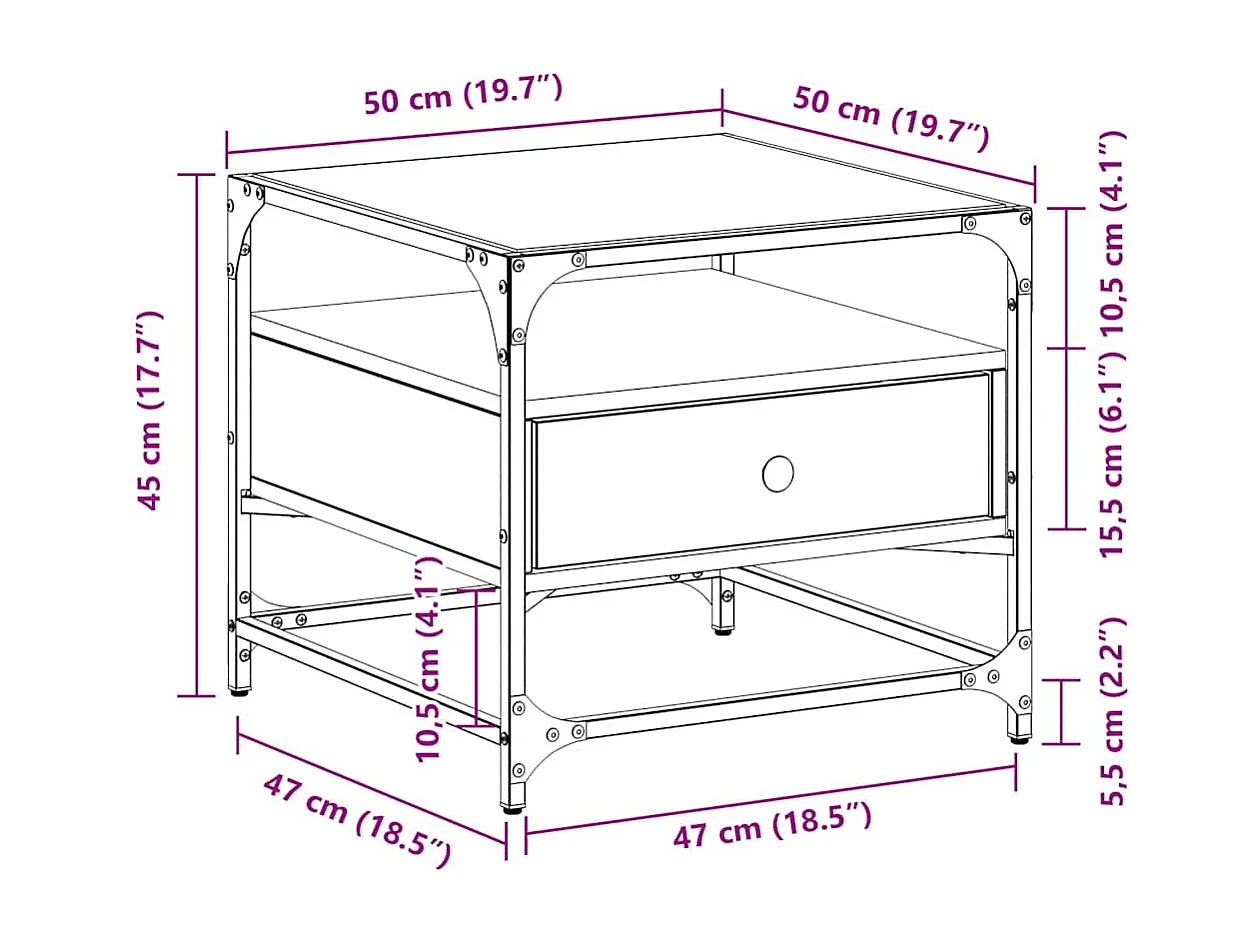 50 cm (19.7″)

50 cm (19.7″)

45 cm (17.7″)

10,5 cm (4.1″)

15,5 cm (6.1″)

10,5 cm (4.1″)

5,5 cm (2.2″)

47 cm (18.5″)

47 cm (18.5″)