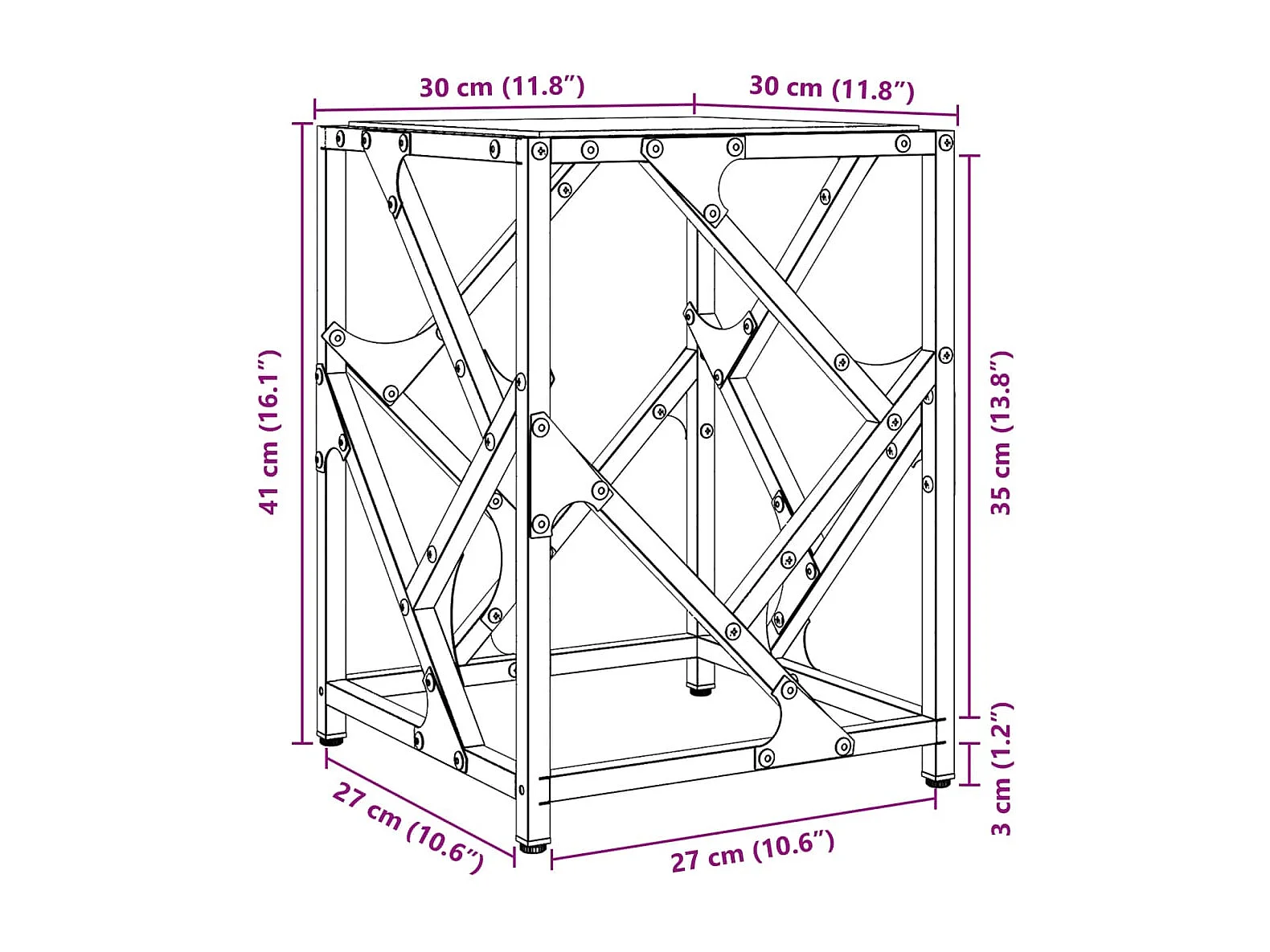 30 cm (11.8″)

30 cm (11.8″)

41 cm (16.1″)

35 cm (13.8″)

3 cm (1.2″)

27 cm (10.6″)

27 cm (10.6″)