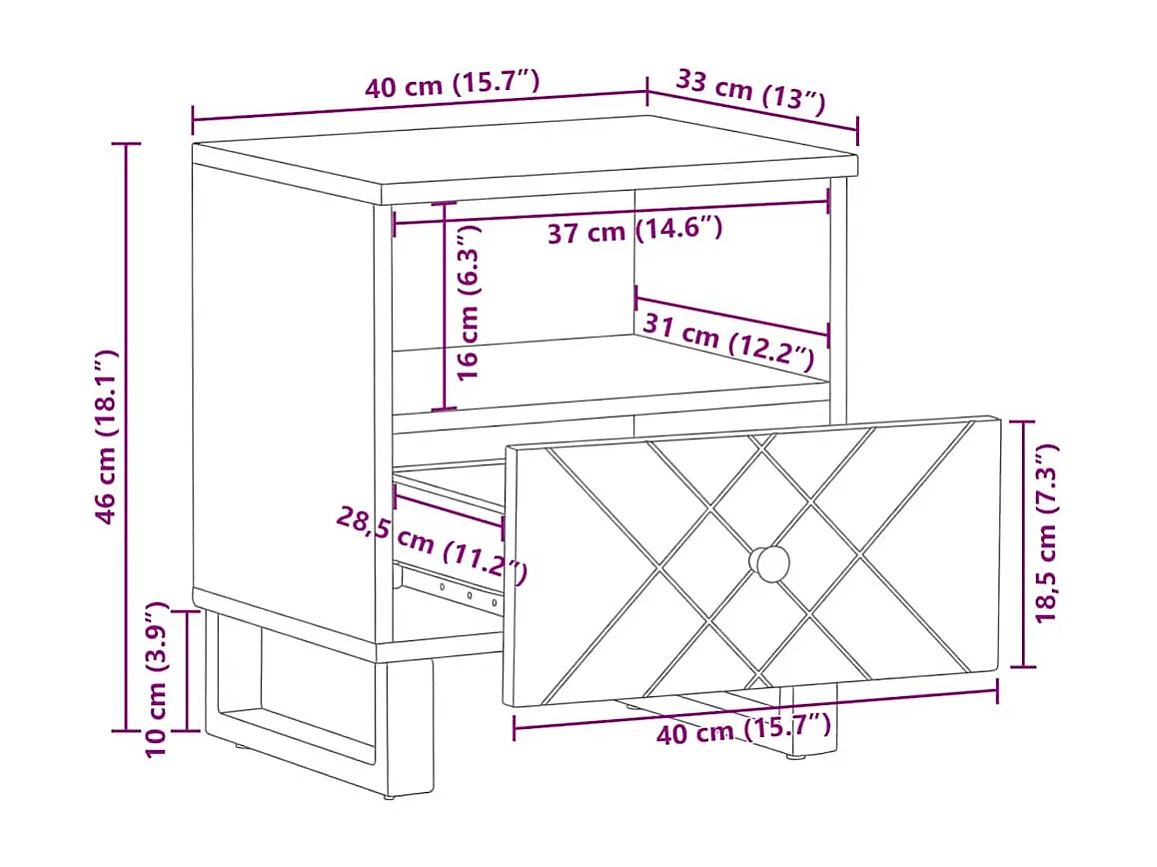 40 cm (15.7″)
33 cm (13″)
37 cm (14.6″)
16 cm (6.3″)
31 cm (12.2″)
46 cm (18.1″)
28,5 cm (11.2″)
18,5 cm (7.3″)
10 cm (3.9″)
40 cm (15.7″)