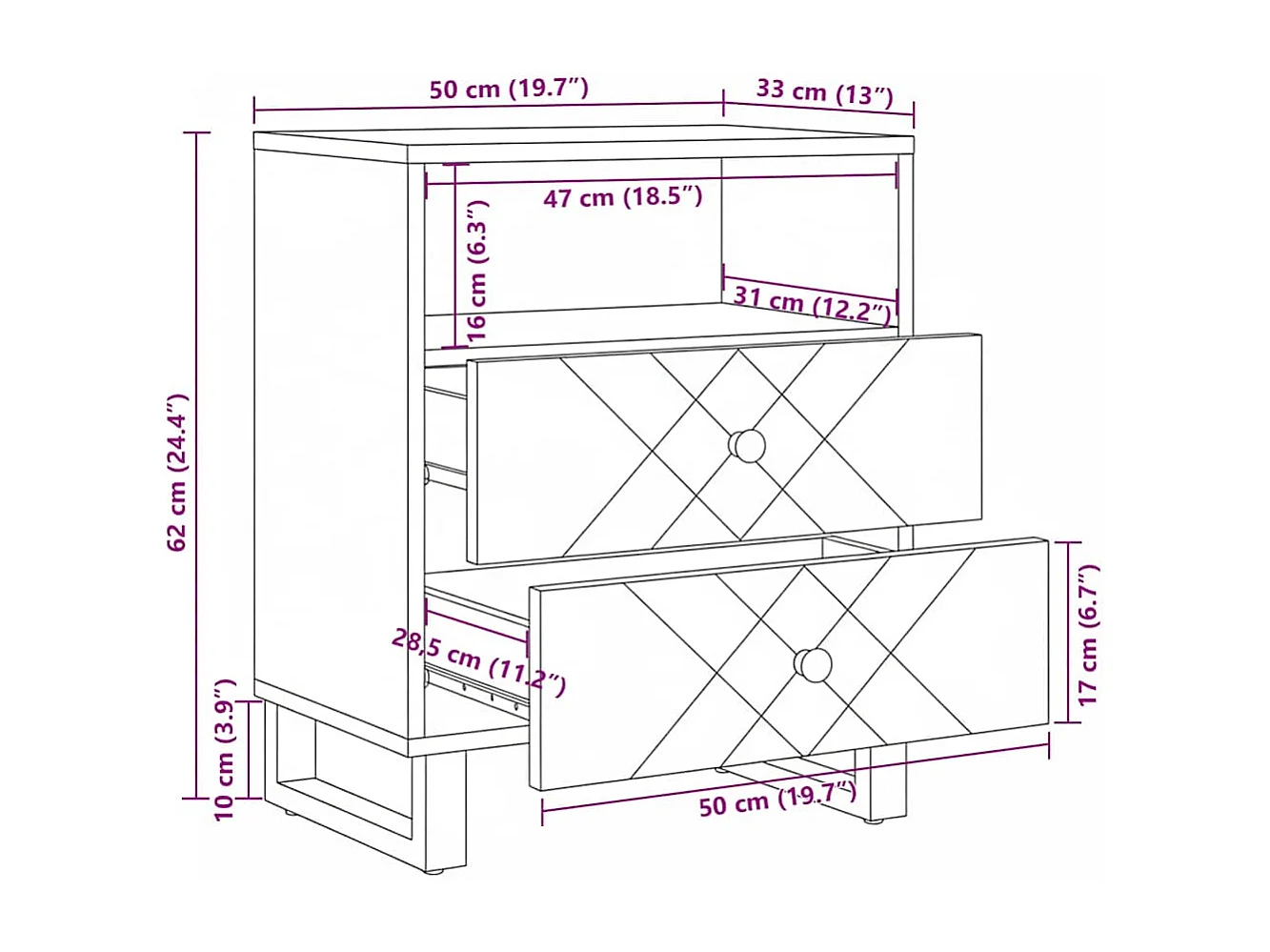 50 cm (19.7″)
33 cm (13″)
47 cm (18.5″)
16 cm (6.3″)
31 cm (12.2″)
62 cm (24.4″)
28,5 cm (11.2″)
17 cm (6.7″)
10 cm (3.9″)
50 cm (19.7″)