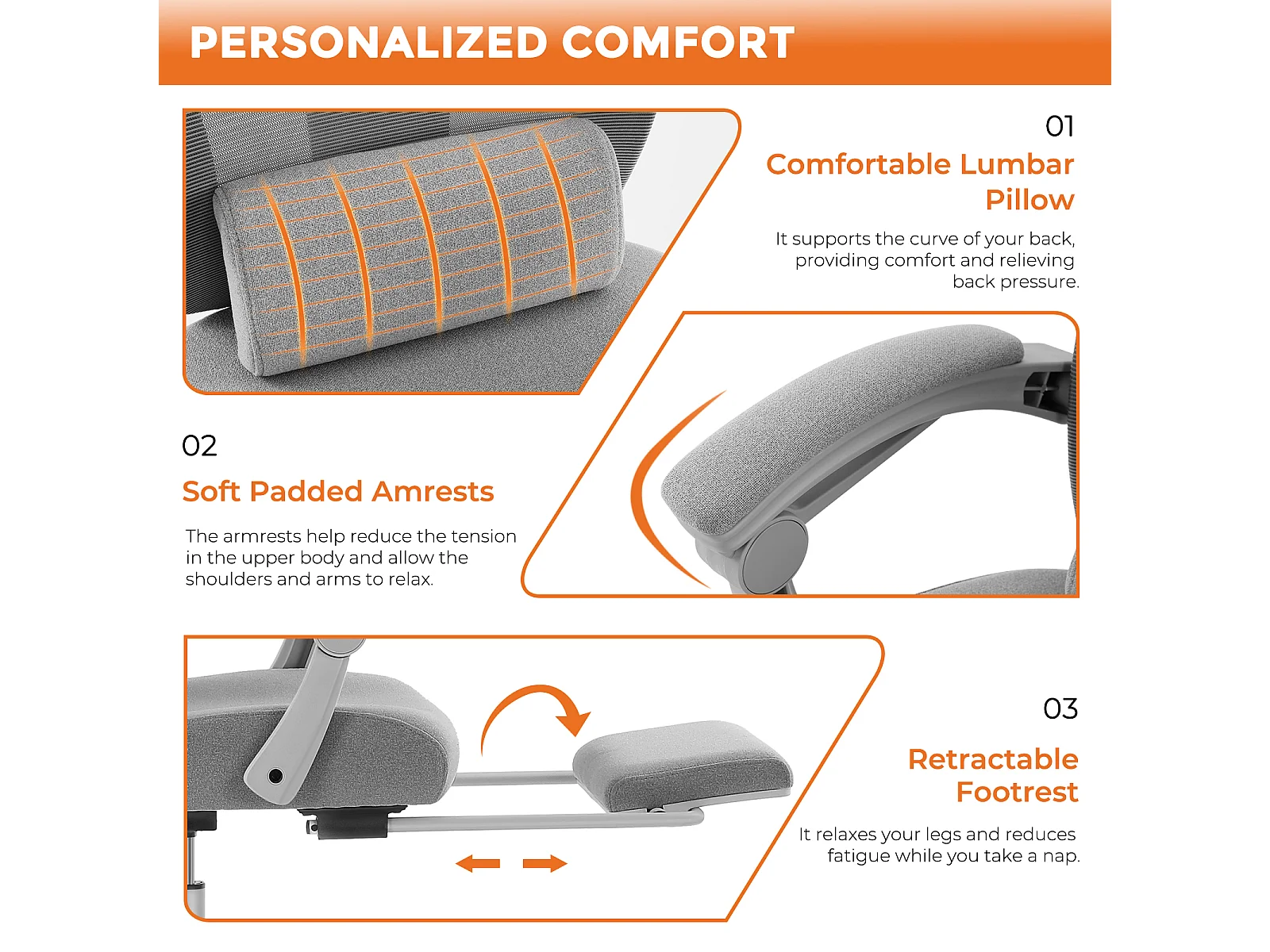 PERSONALIZED COMFORT

01

Comfortable Lumbar Pillow

It supports the curve of your back, providing comfort and relieving back pressure.

02

Soft Padded Amrests

The armrests help reduce the tension in the upper body and allow the shoulders and arms to relax.

03

Retractable Footrest

It relaxes your legs and reduces fatigue while you take a nap.