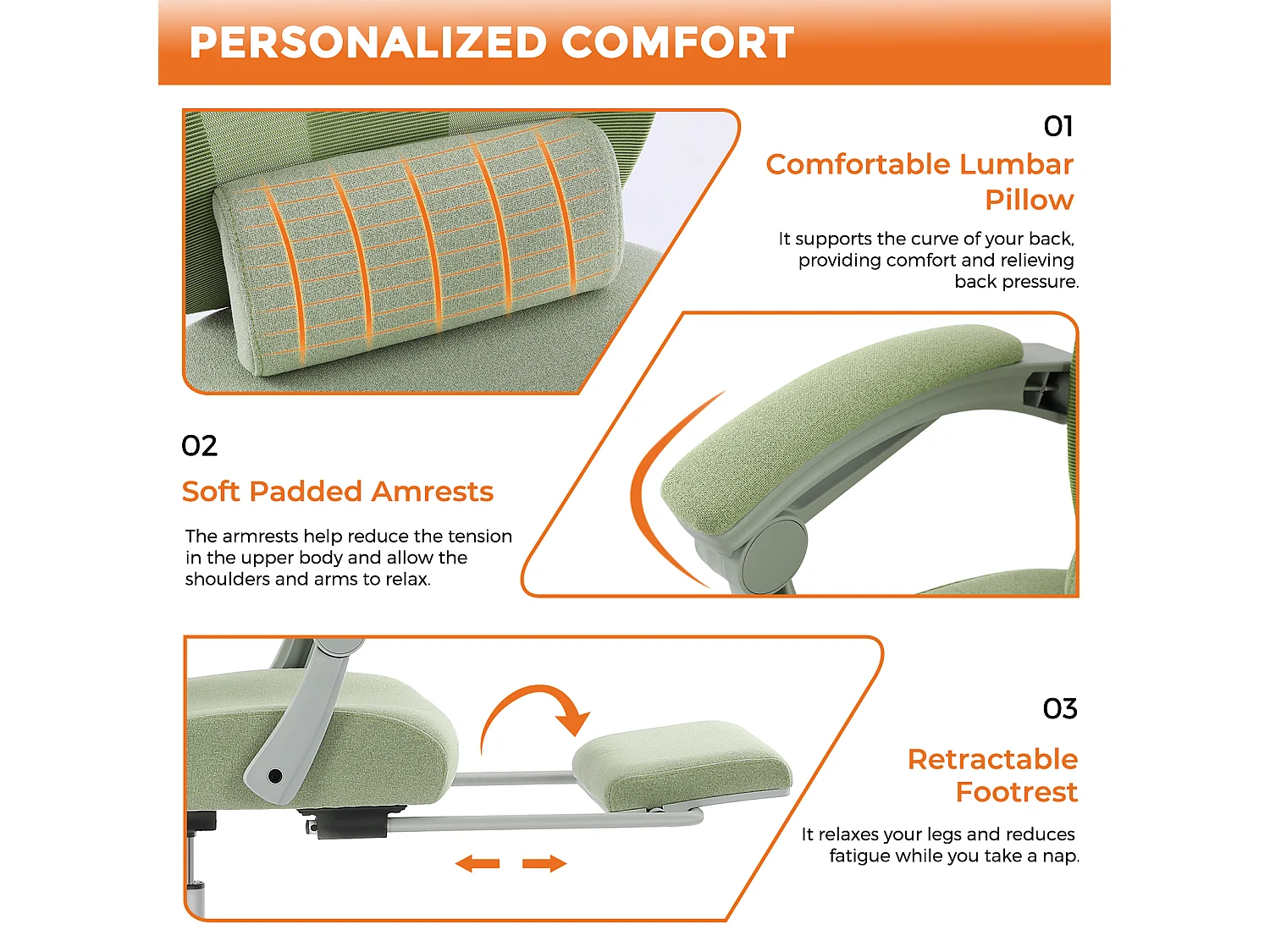 PERSONALIZED COMFORT

01

Comfortable Lumbar Pillow

It supports the curve of your back, providing comfort and relieving back pressure.

02

Soft Padded Amrests

The armrests help reduce the tension in the upper body and allow the shoulders and arms to relax.

03

Retractable Footrest

It relaxes your legs and reduces fatigue while you take a nap.