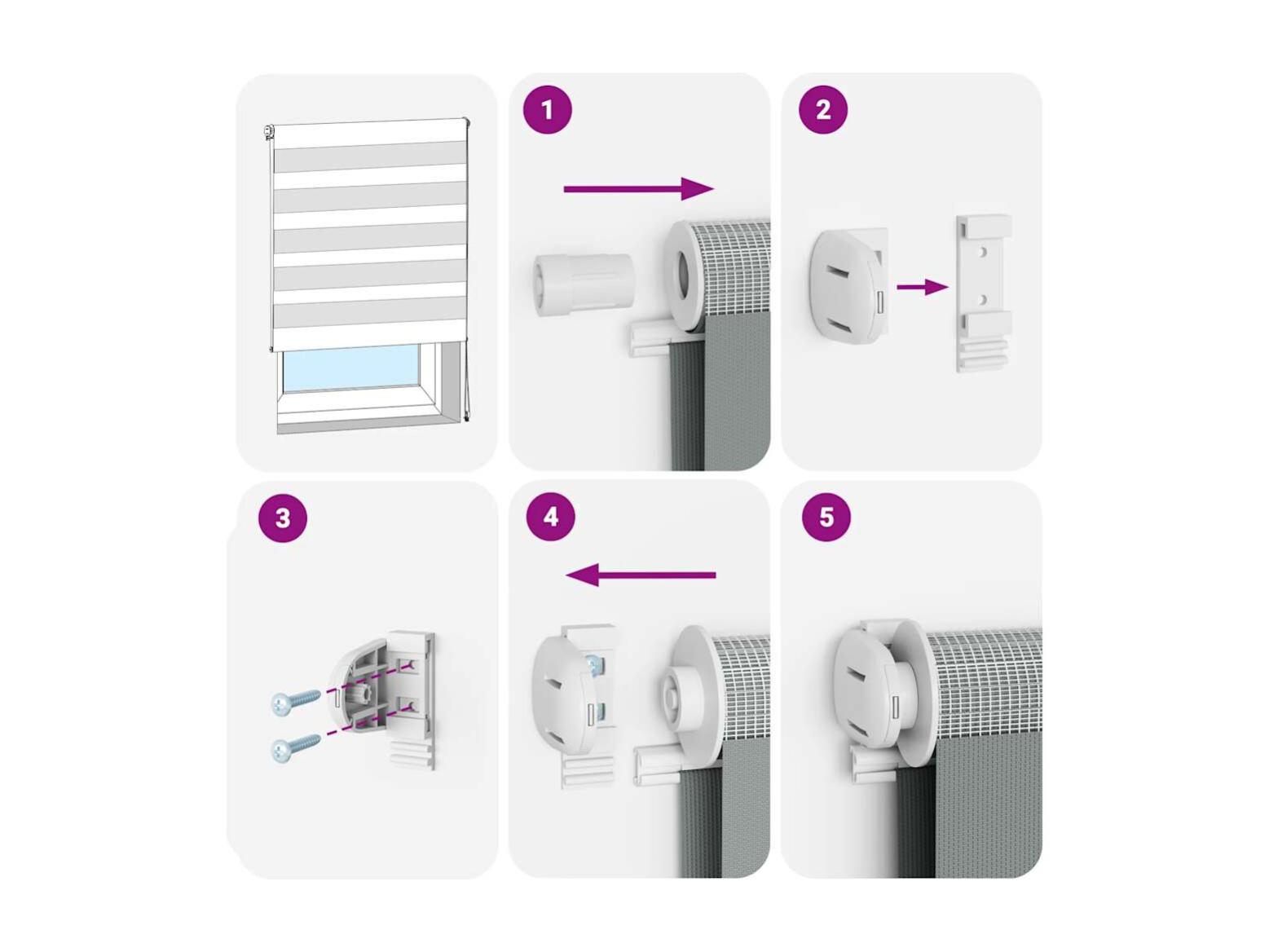 1

2

3

4

5