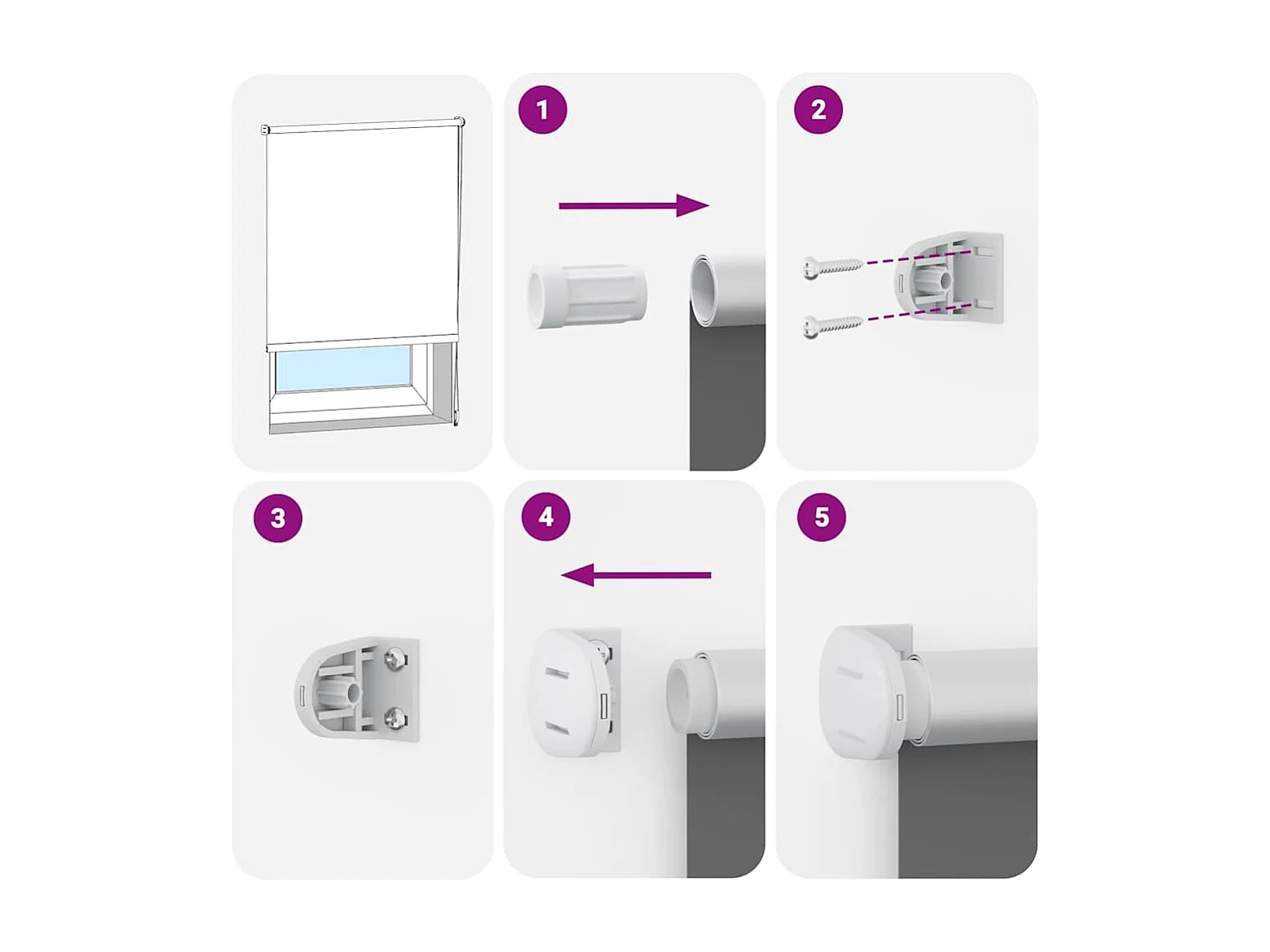 1
2
3
4
5