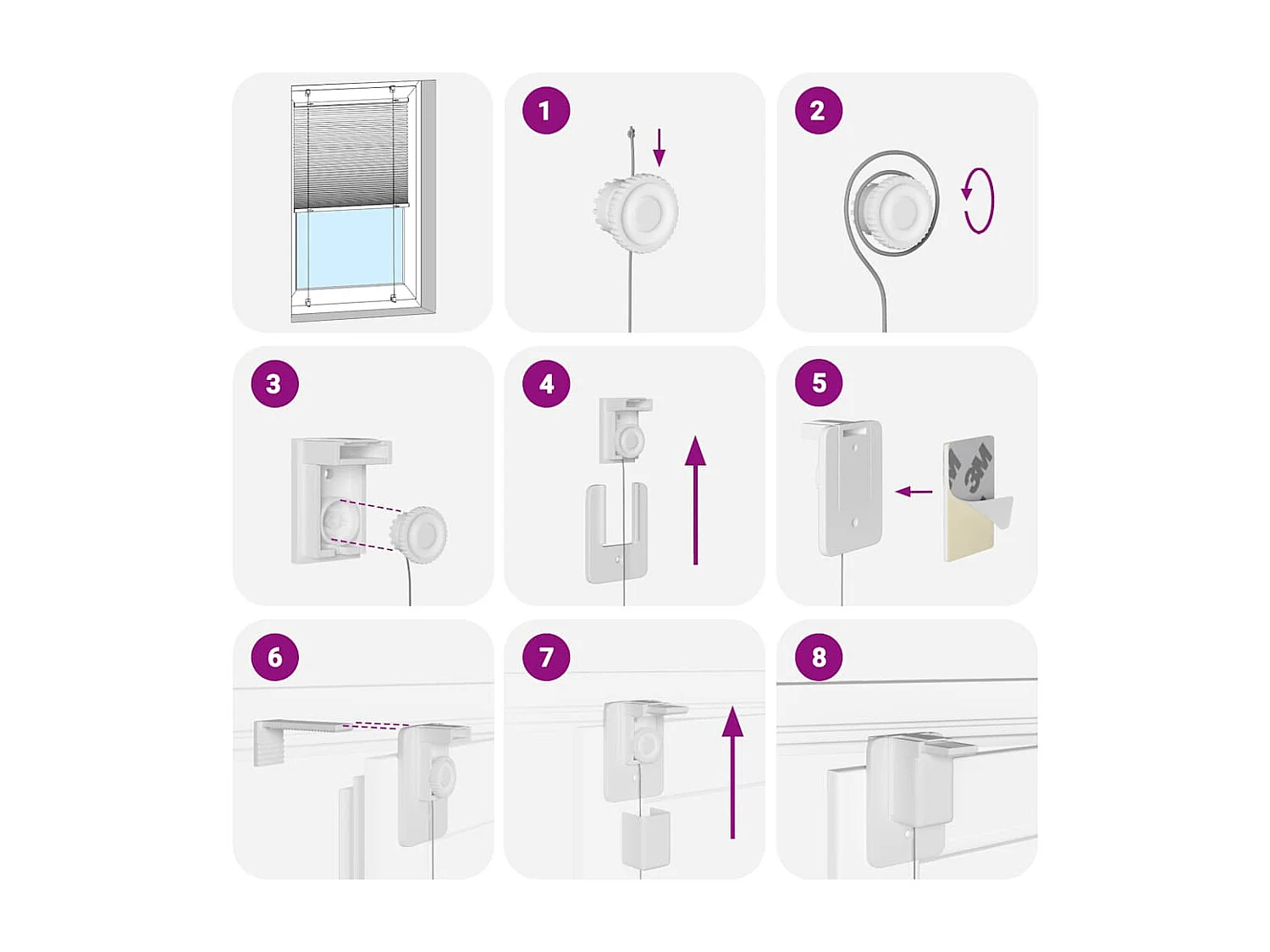 1

2

3

4

5

3M

6

7

8