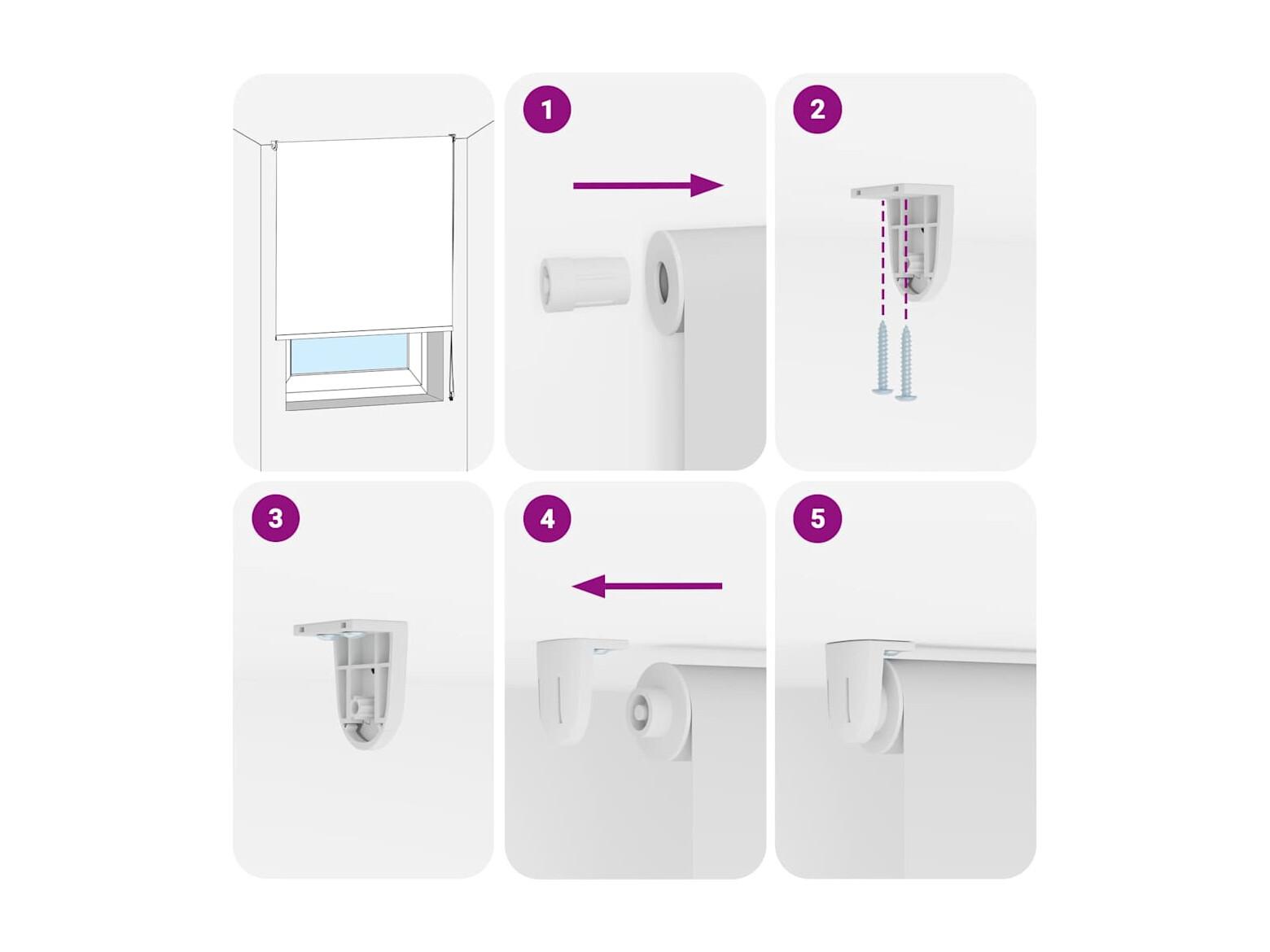 1

2

3

4

5