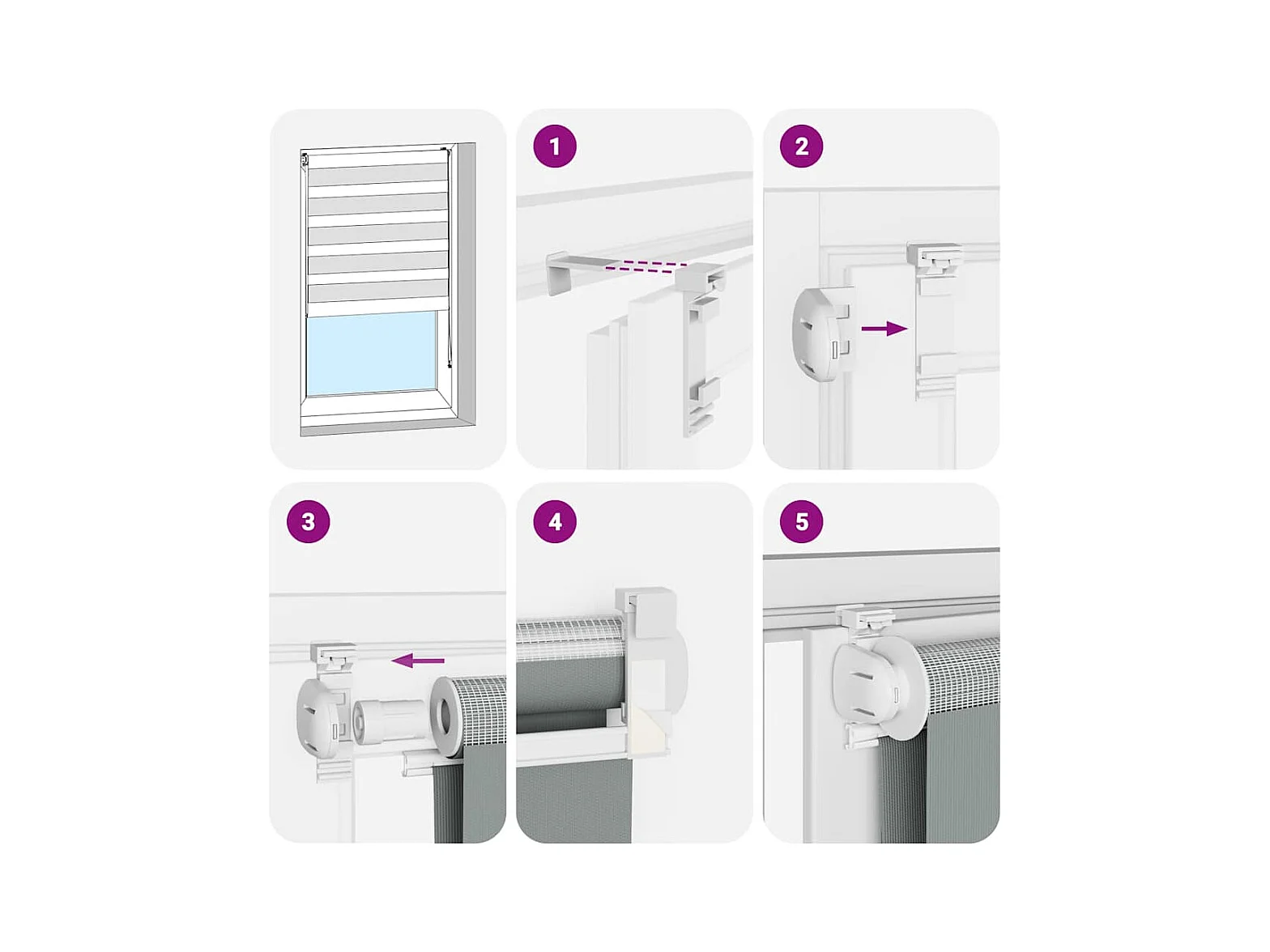 1

2

3

4

5