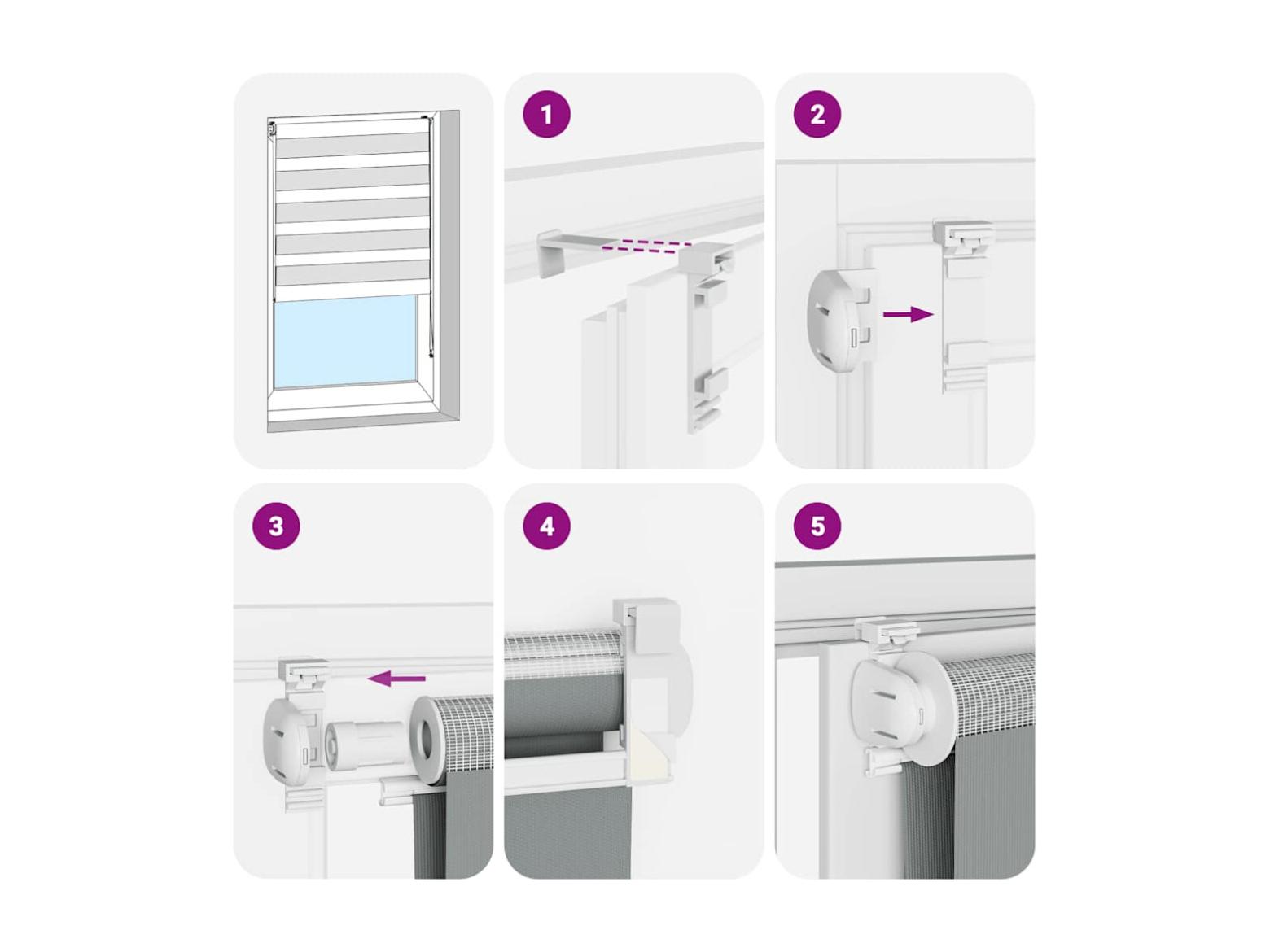 1

2

3

4

5