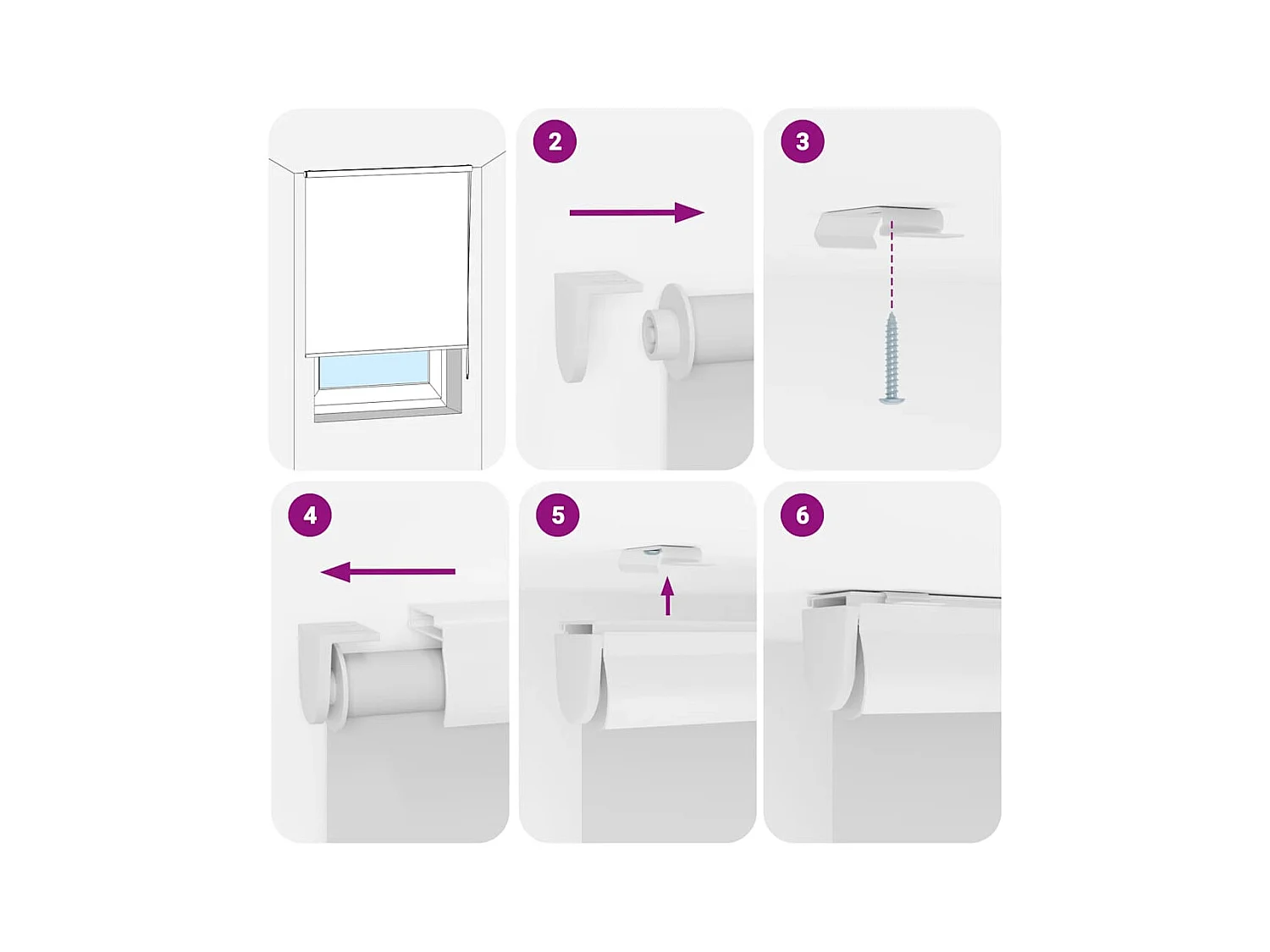 2

3

4

5

6