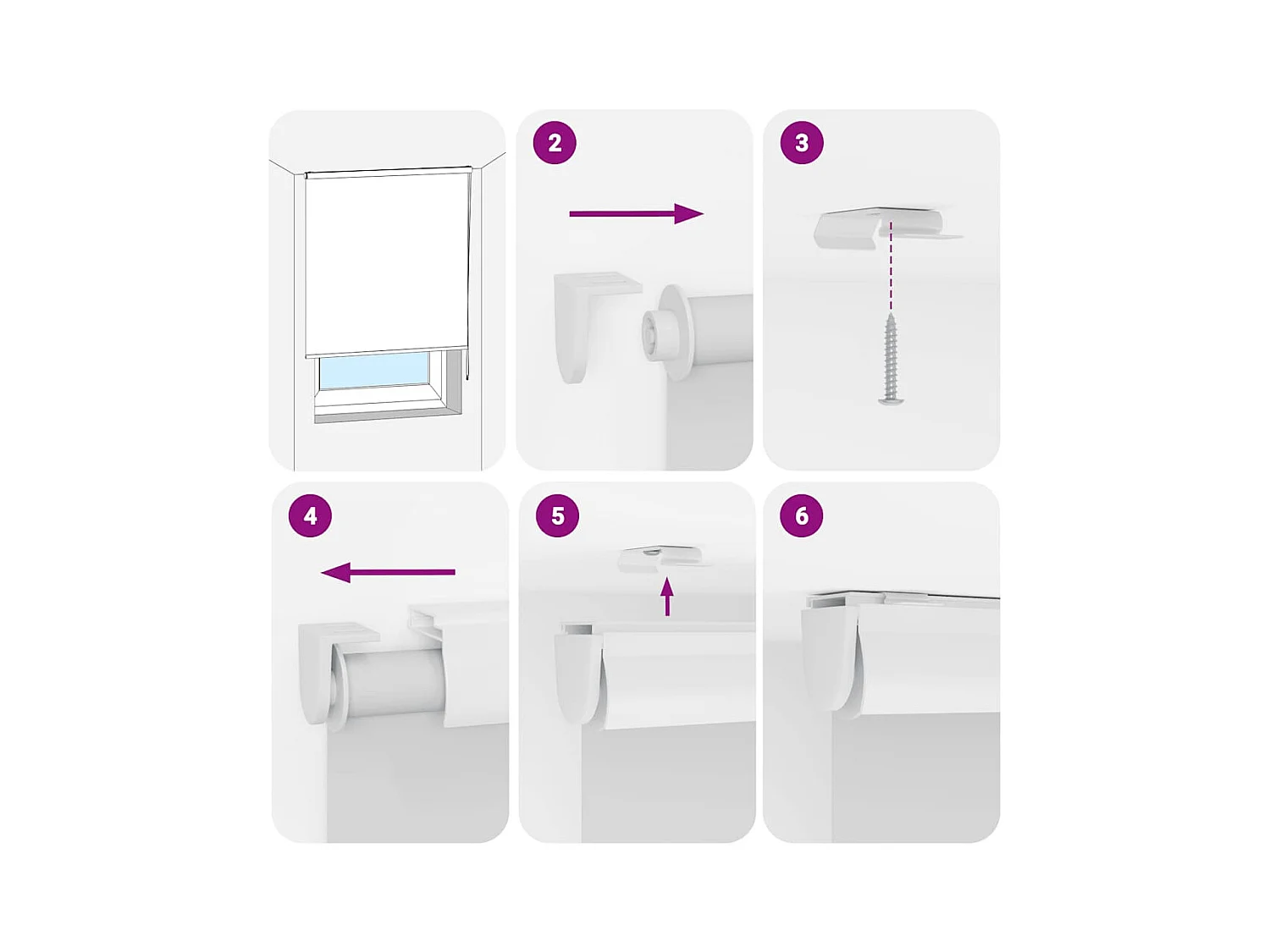 2

3

4

5

6