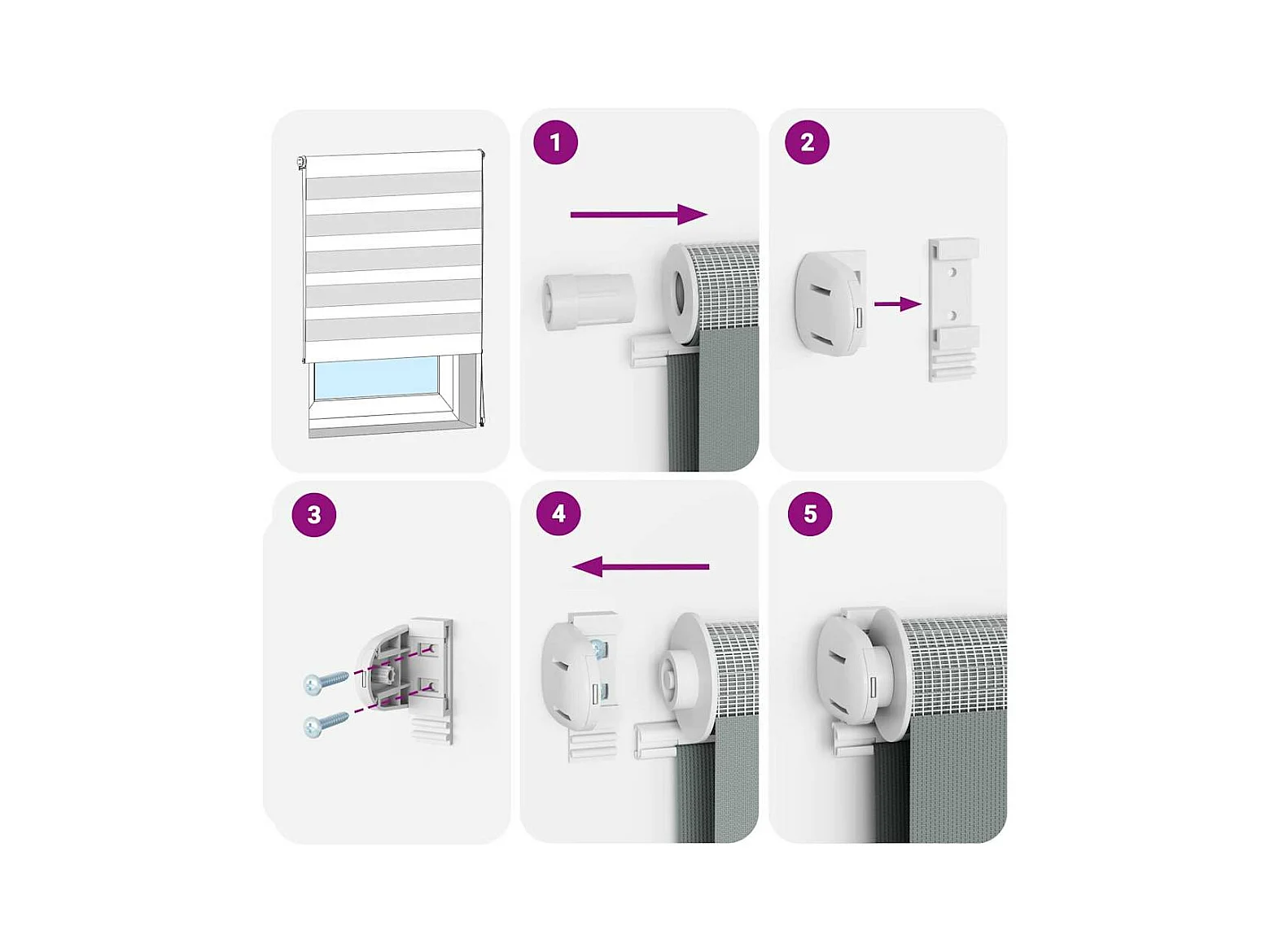 1

2

3

4

5