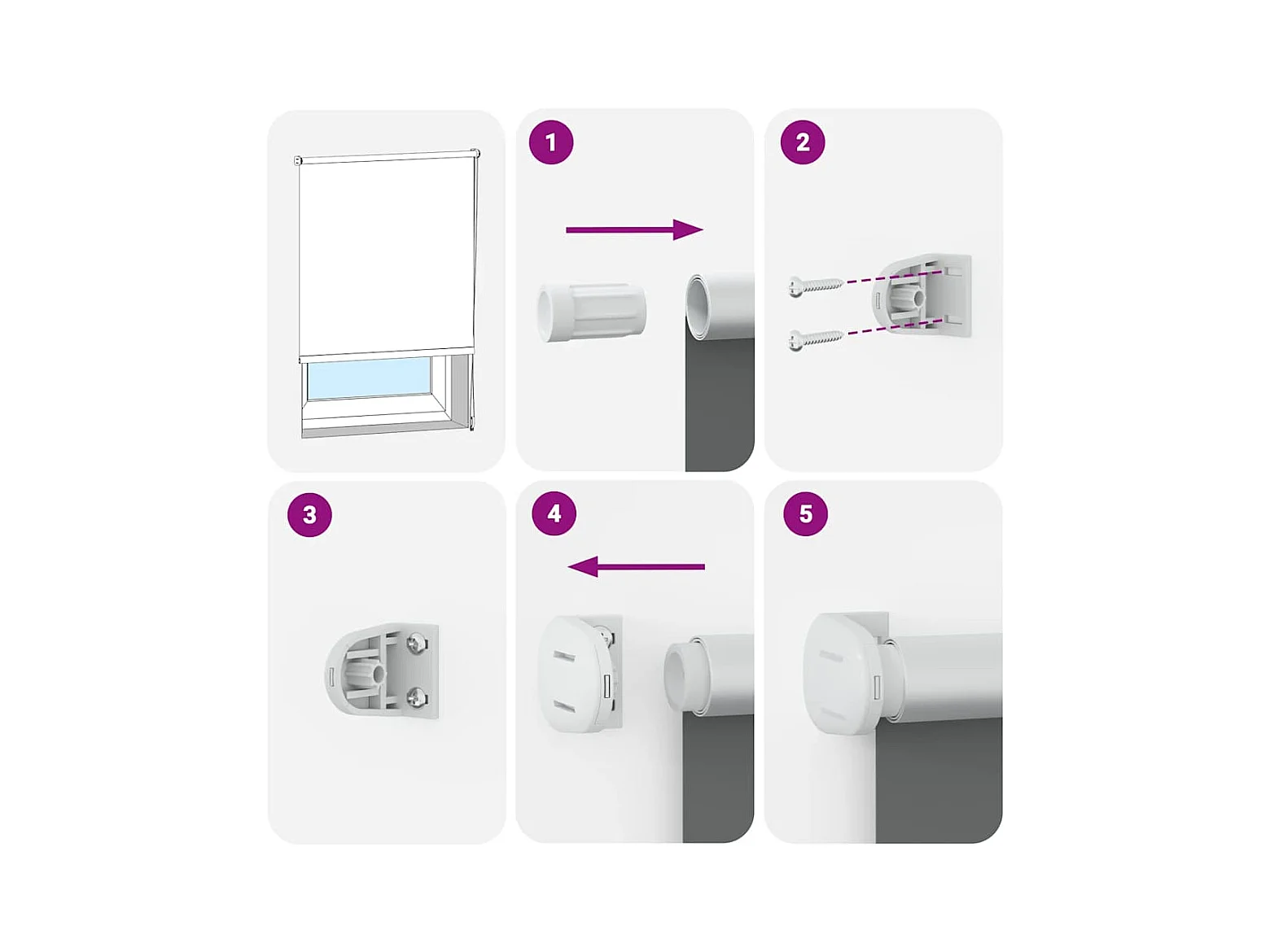 1

2

3

4

5