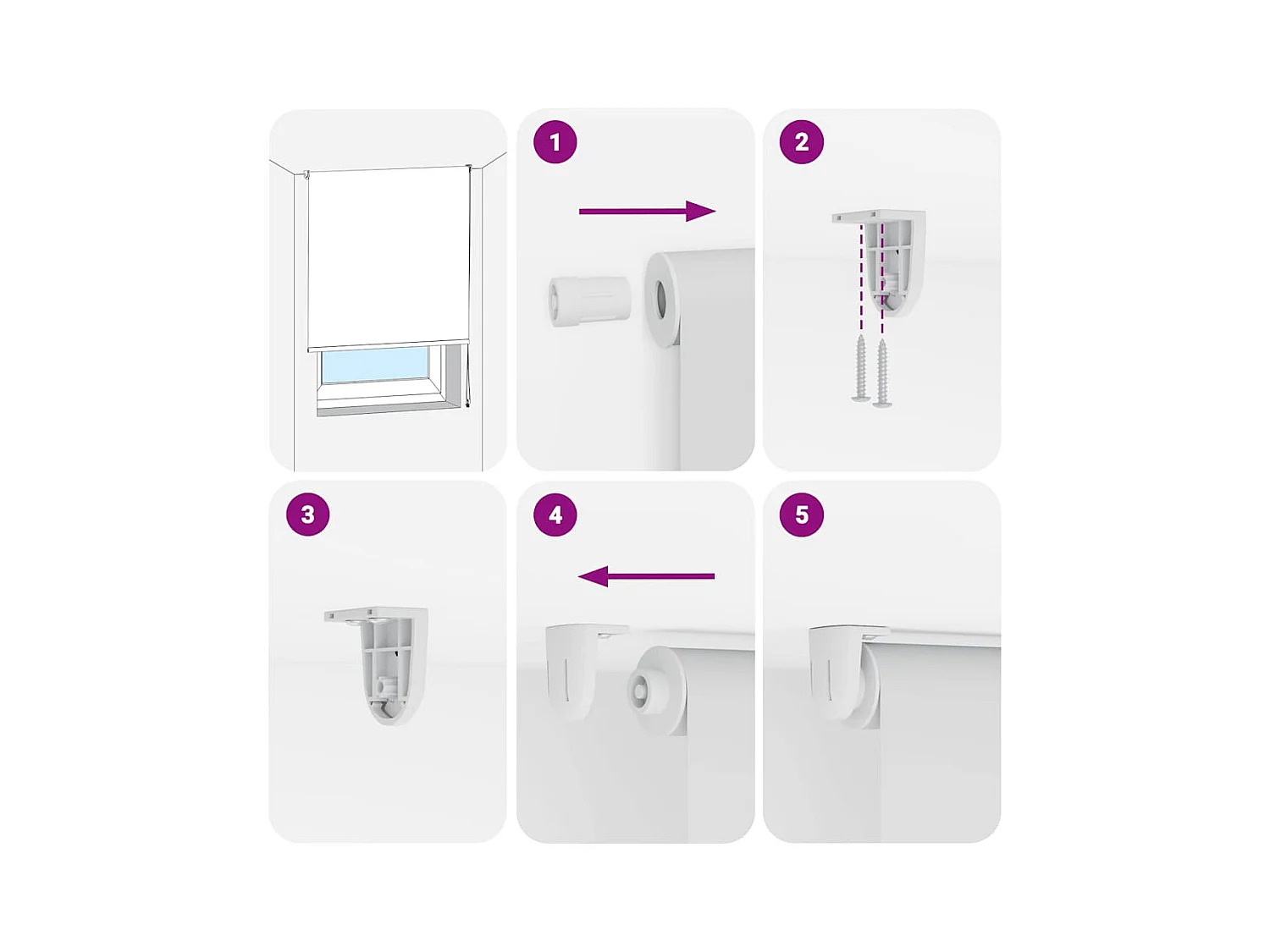 1
2
3
4
5