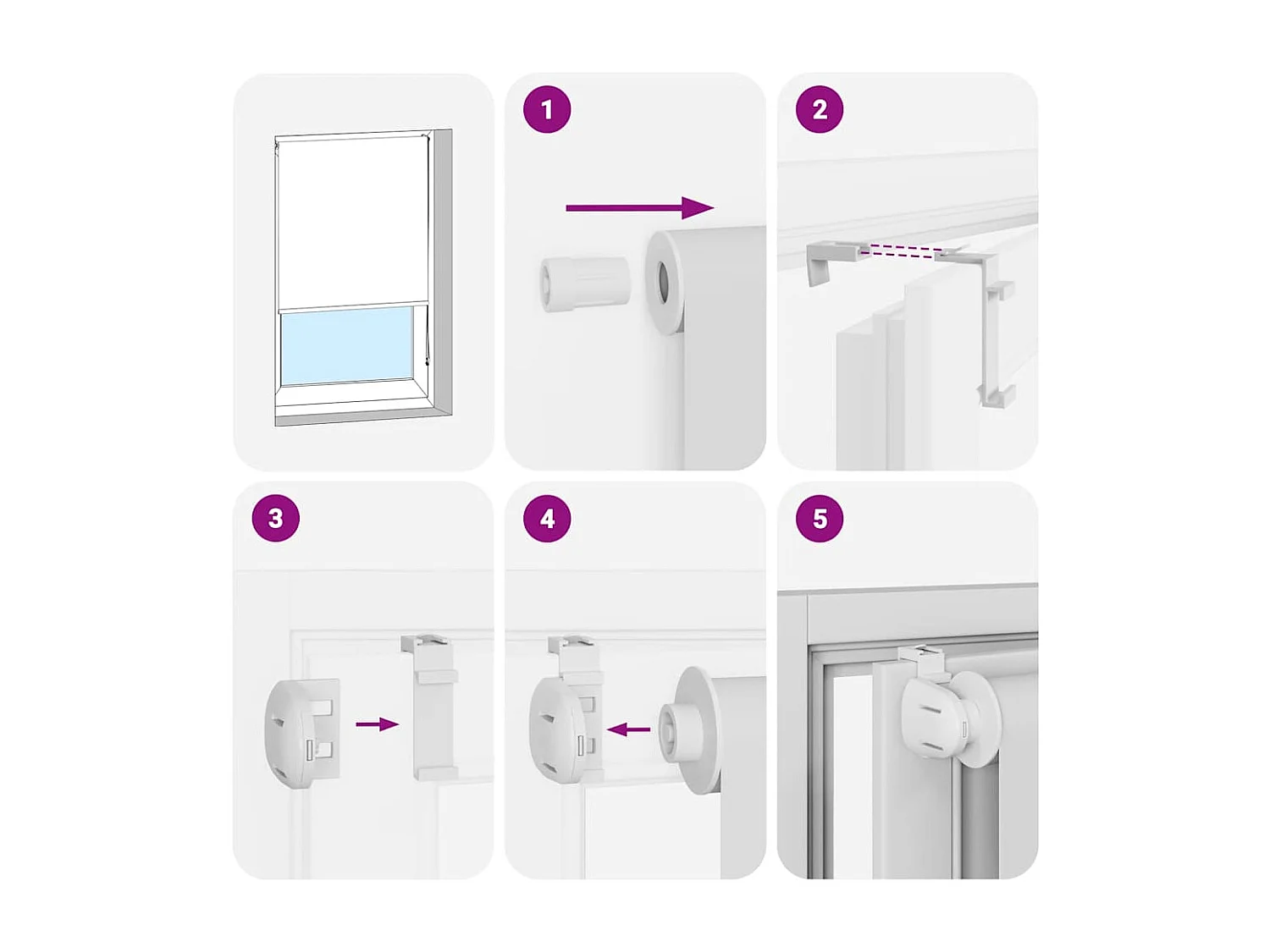 1

2

3

4

5