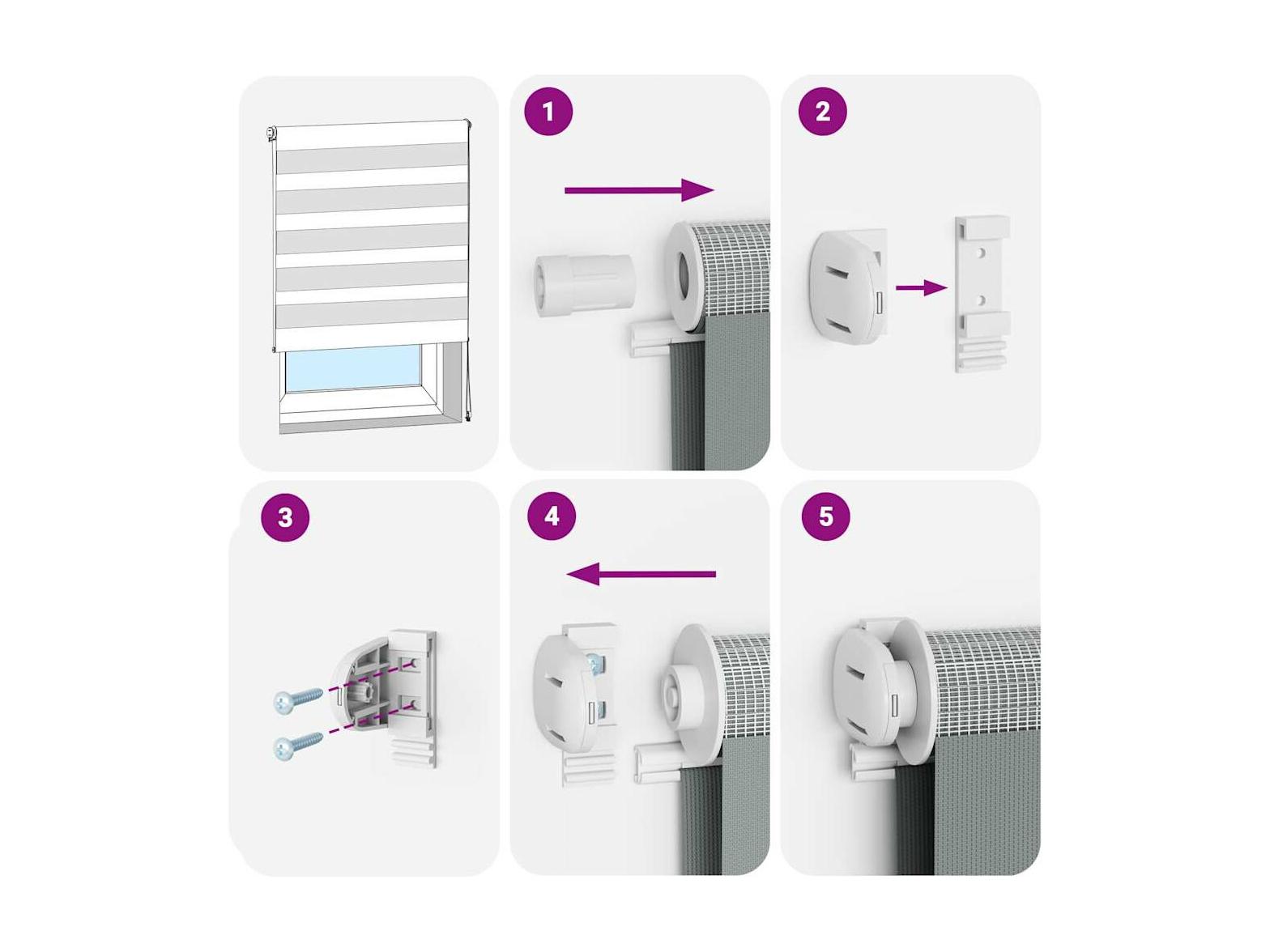 1

2

3

4

5