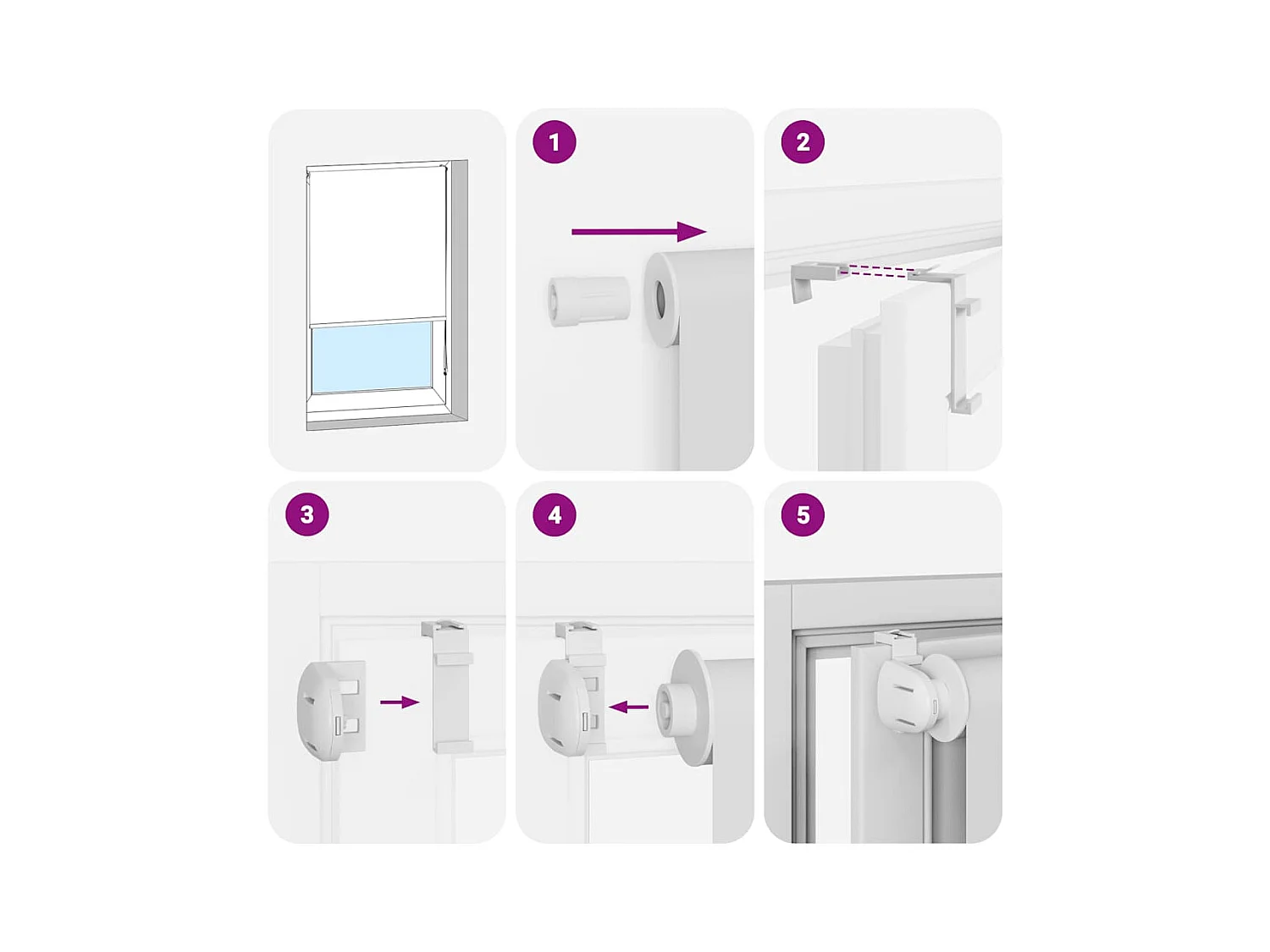 1

2

3

4

5