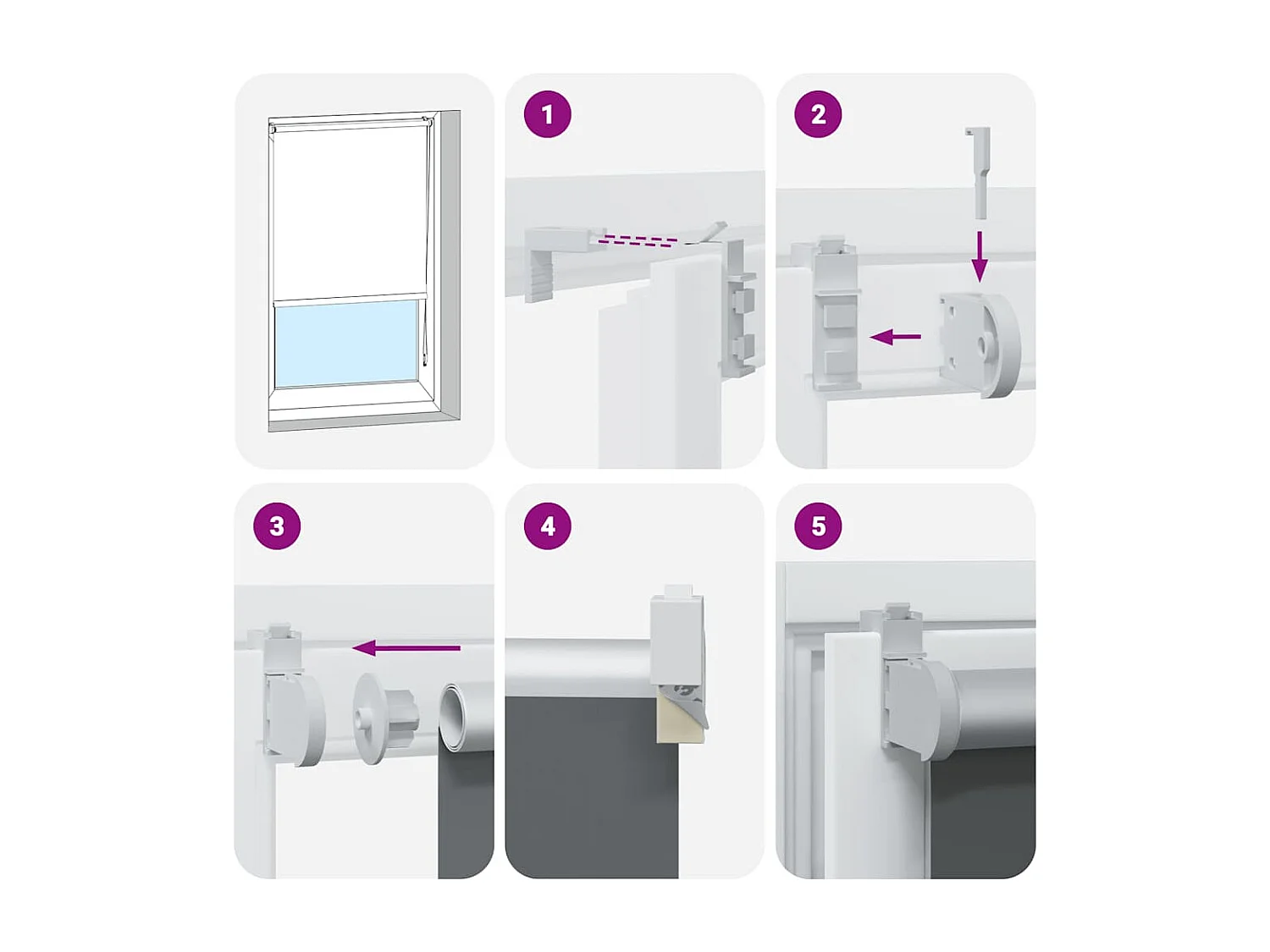 1

2

3

4

5