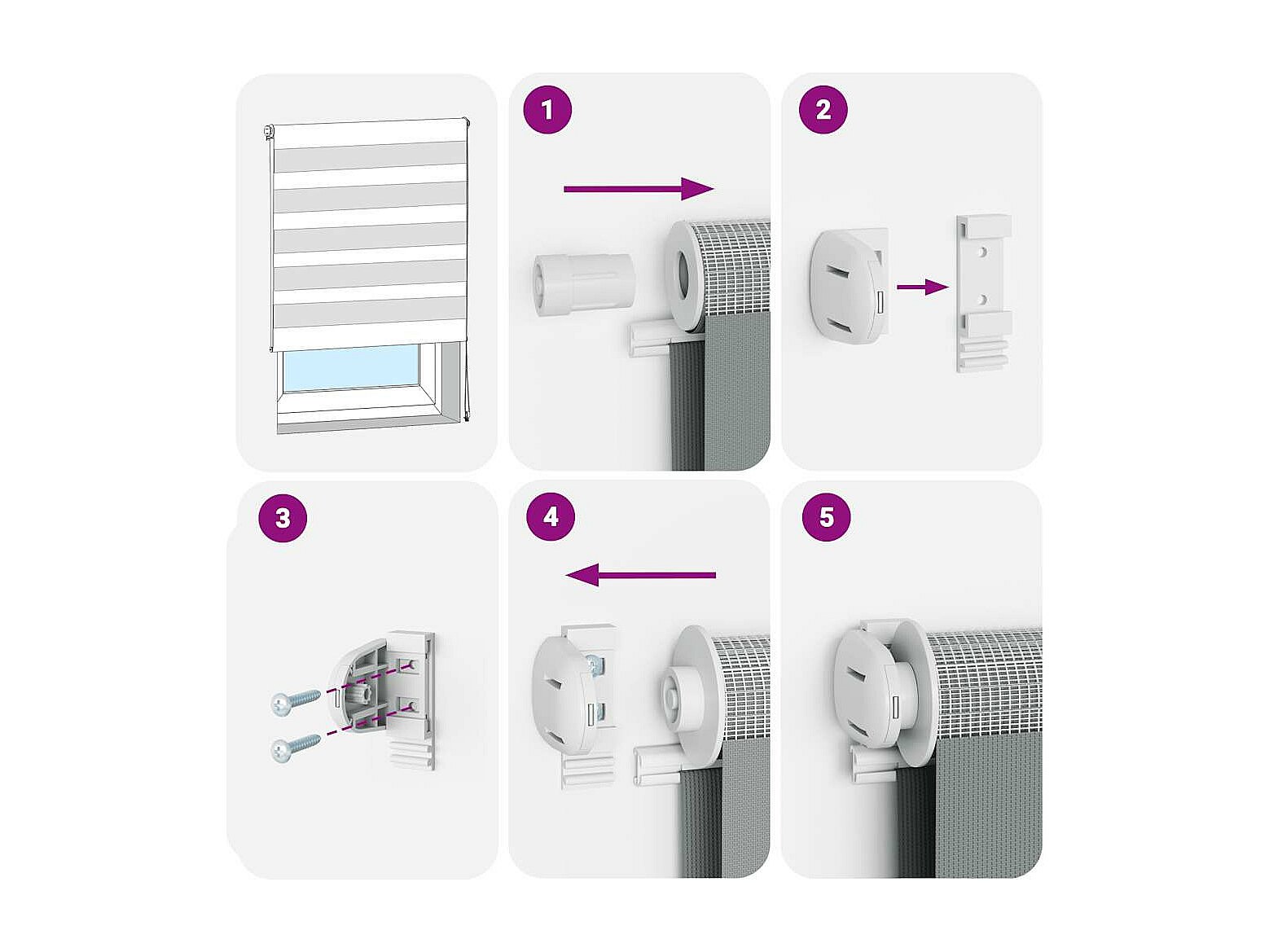 1

2

3

4

5