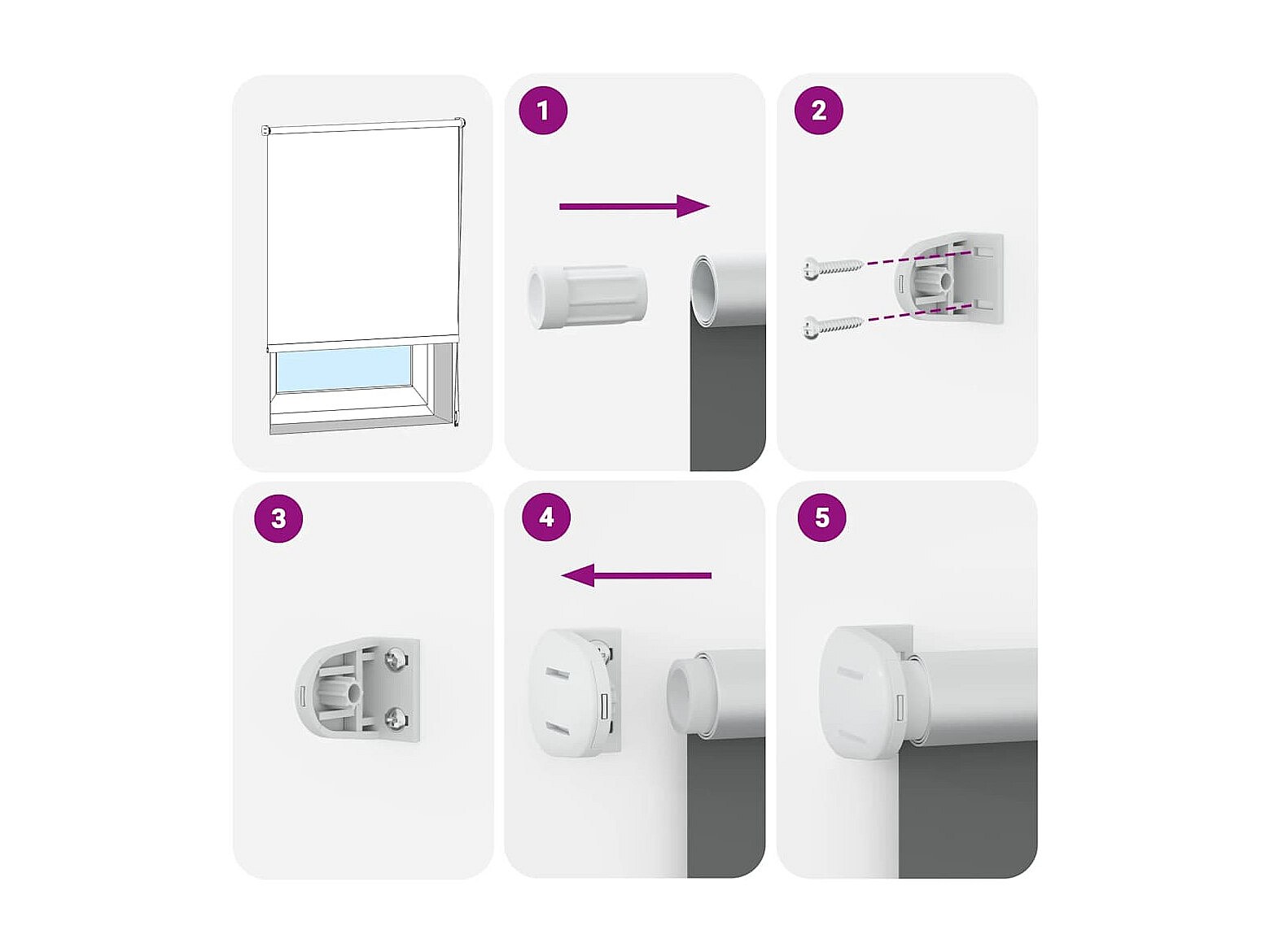 1

2

3

4

5