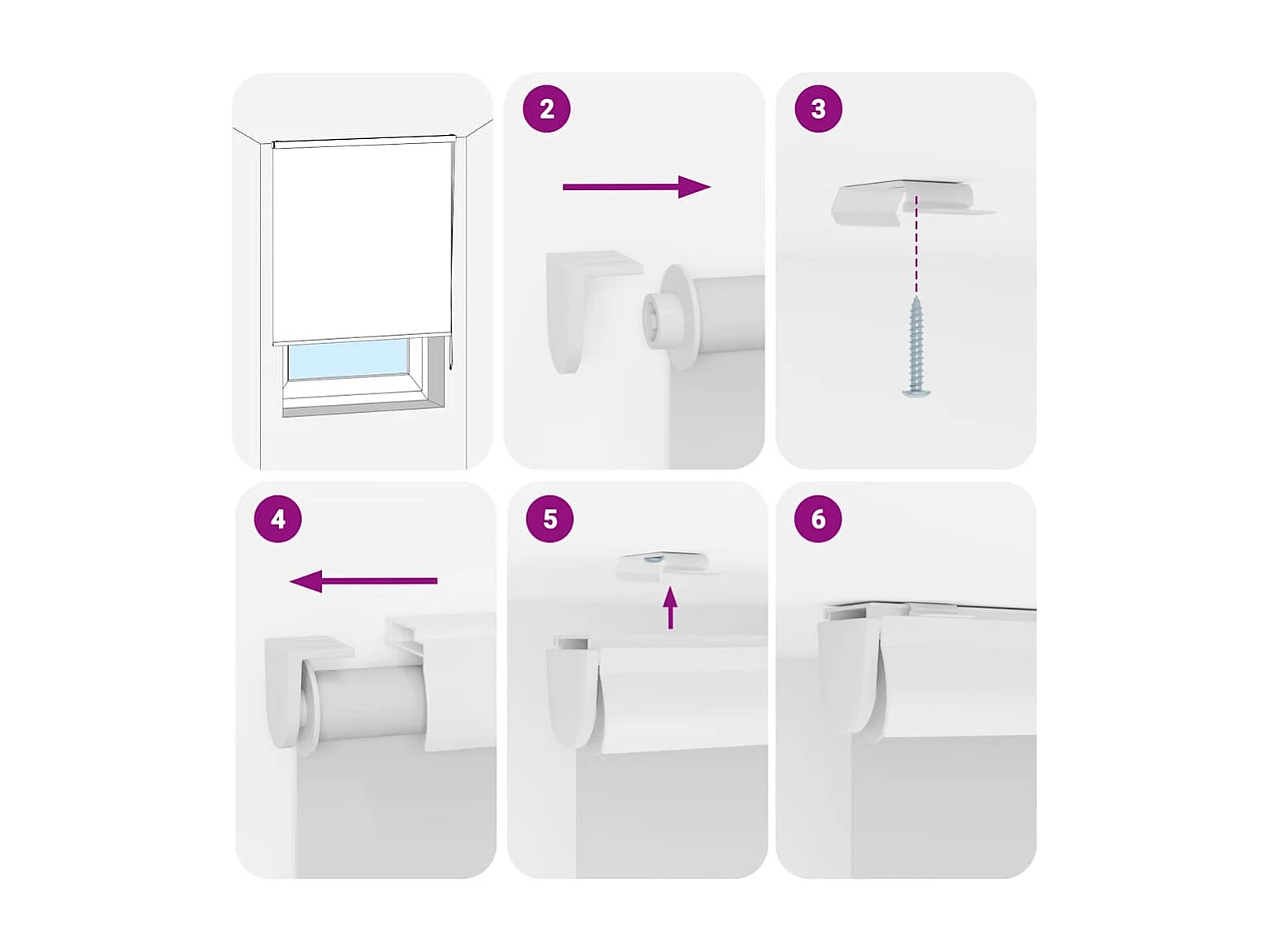 2

3

4

5

6