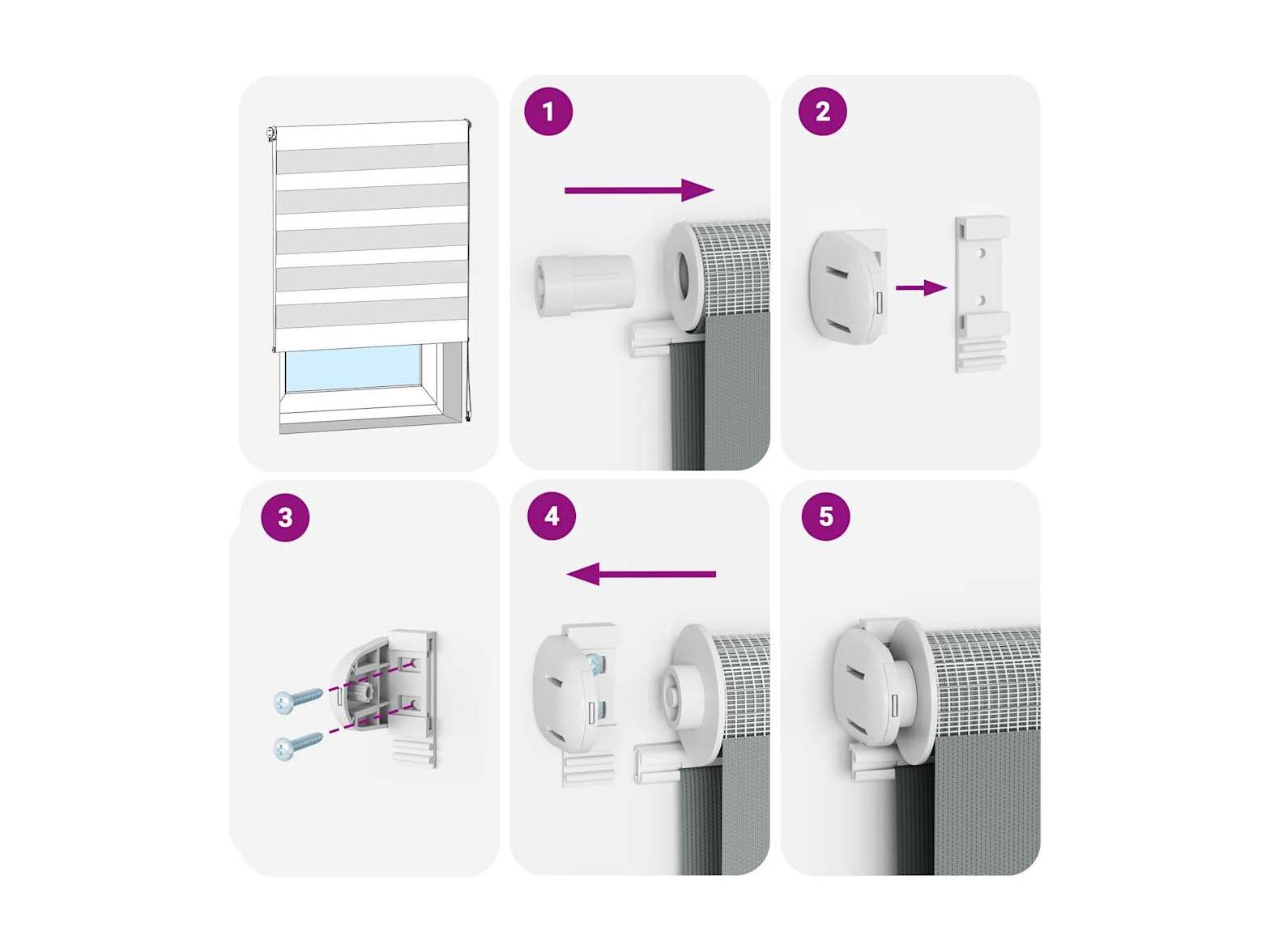 1

2

3

4

5