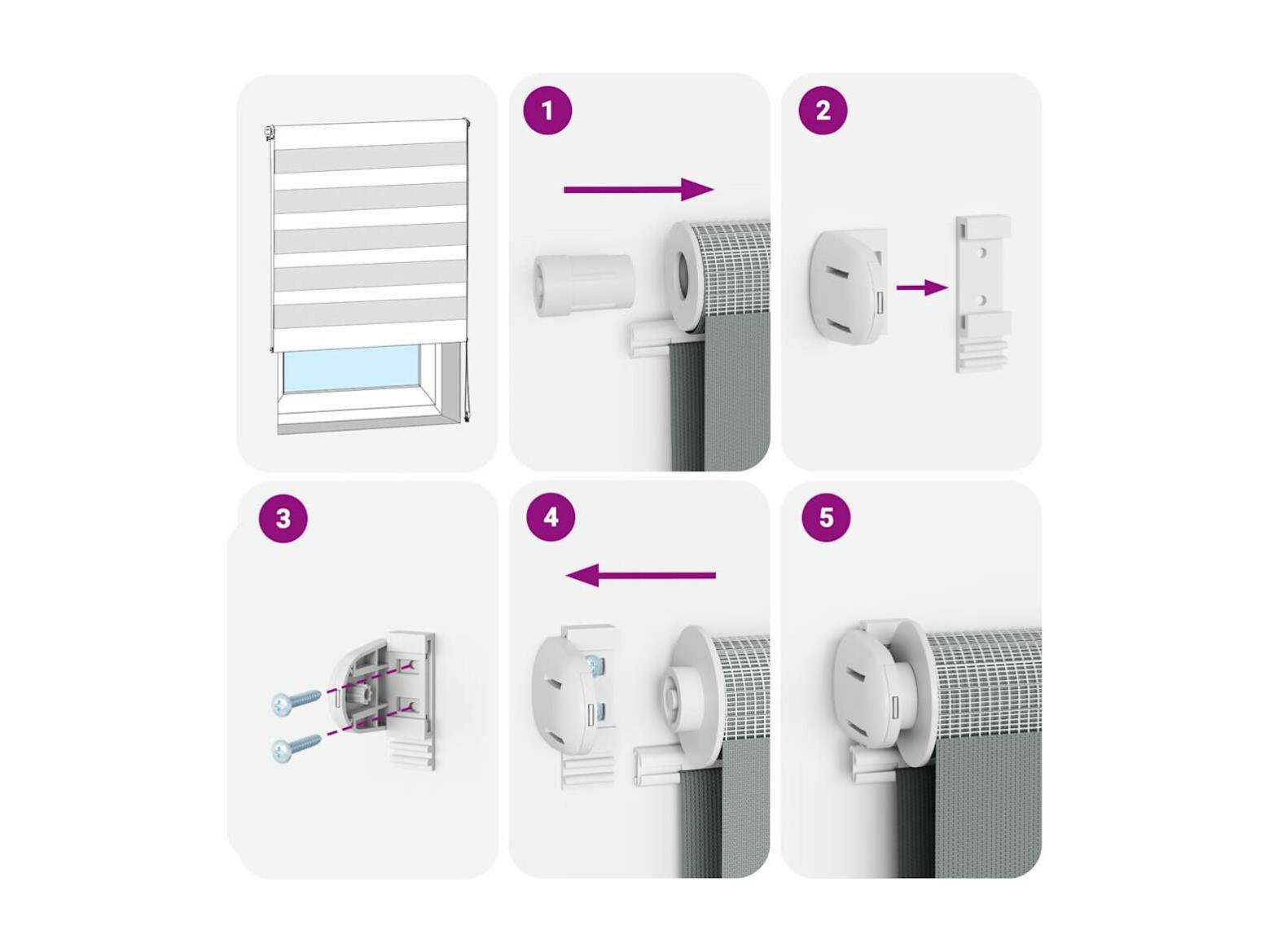 1

2

3

4

5