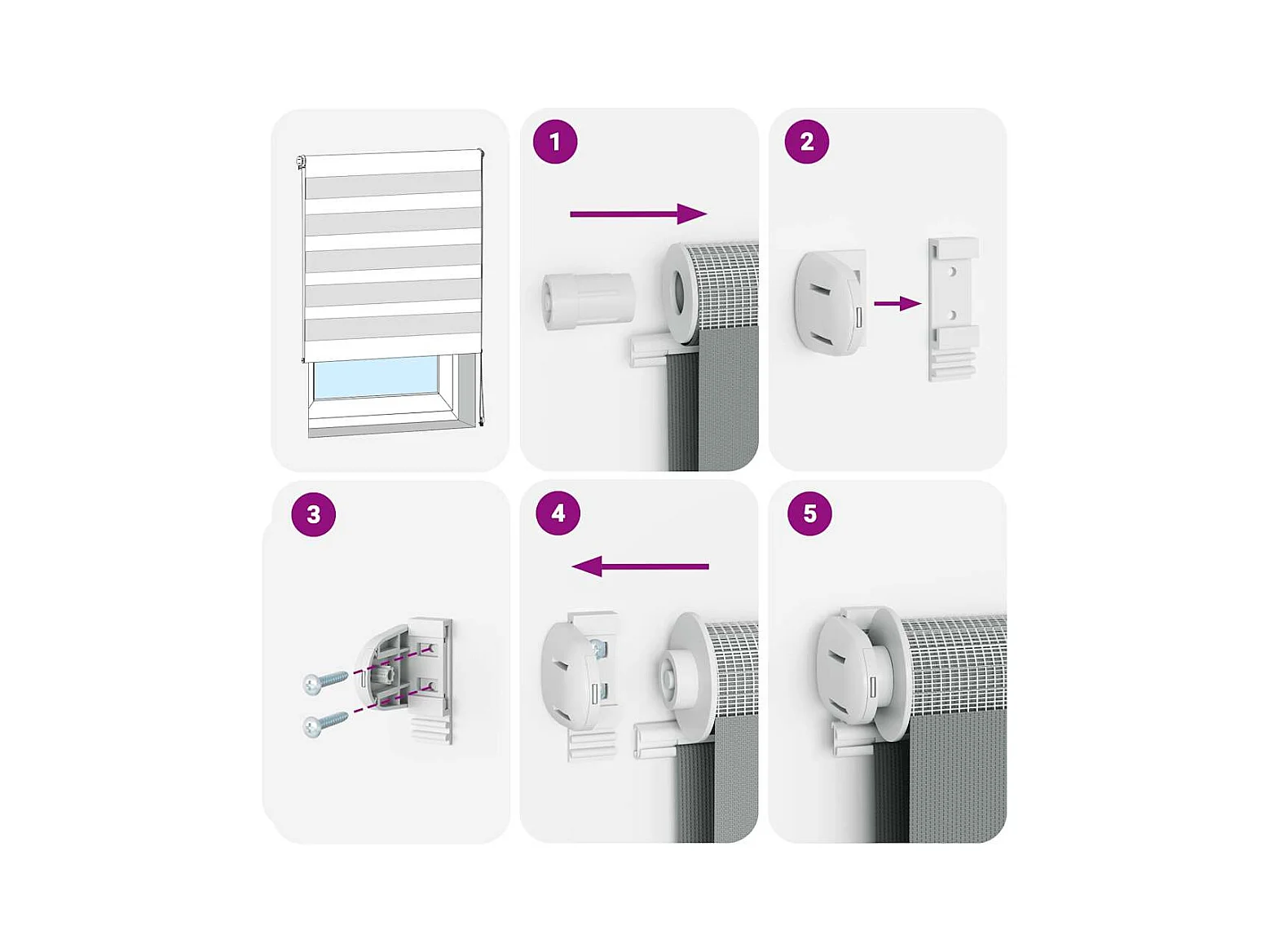 1

2

3

4

5