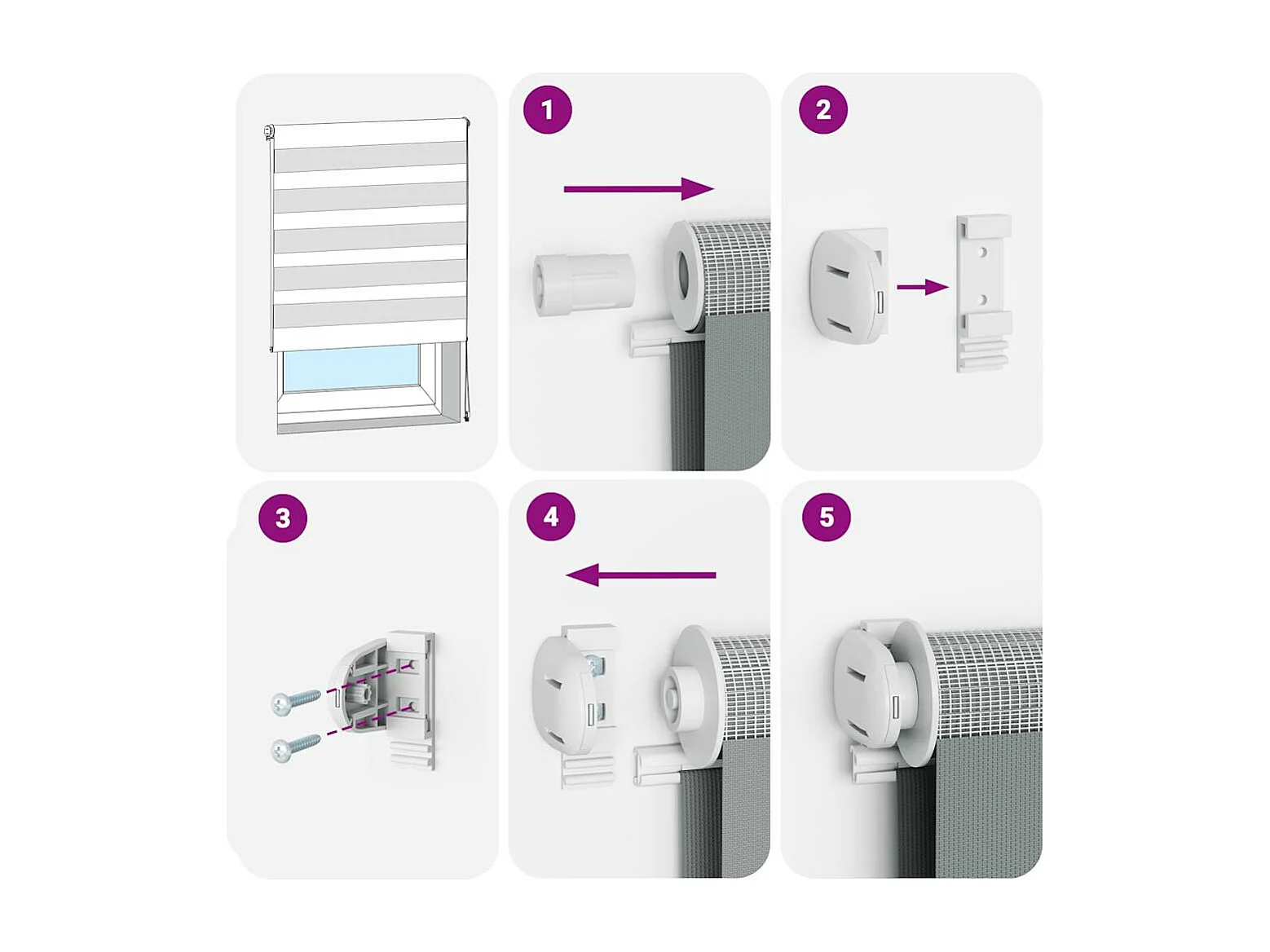 1

2

3

4

5