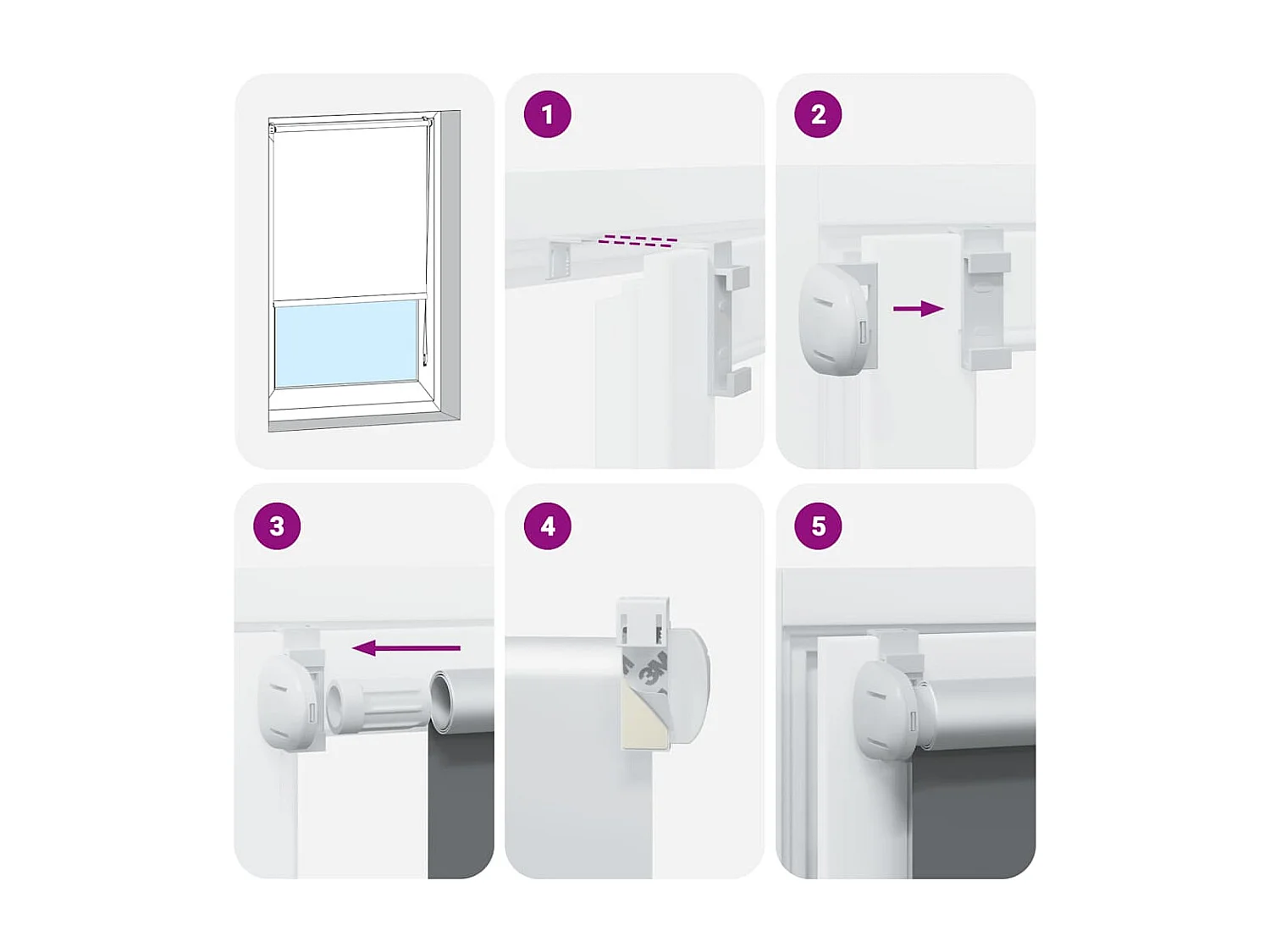 1

2

3

4

5