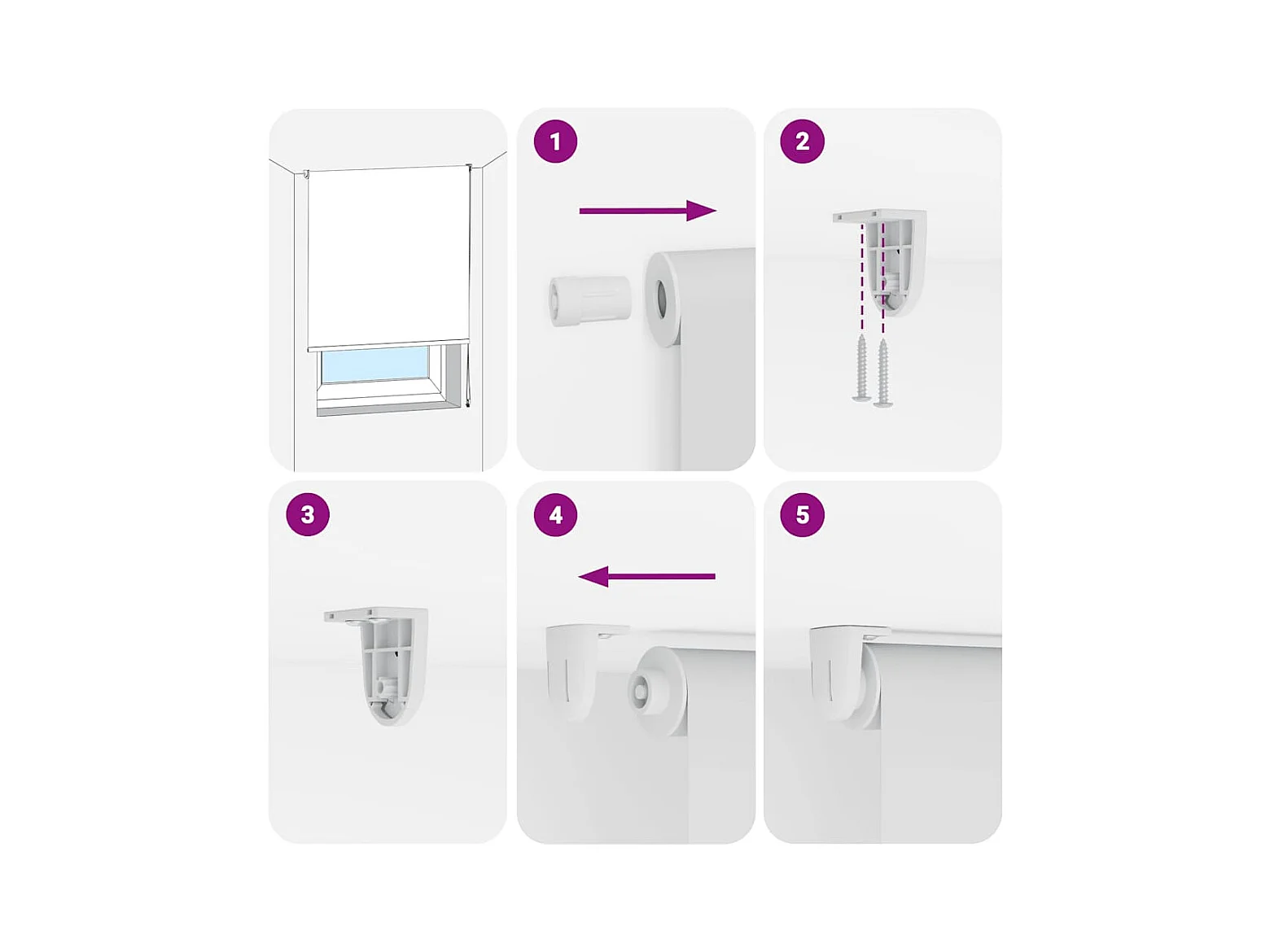 1

2

3

4

5