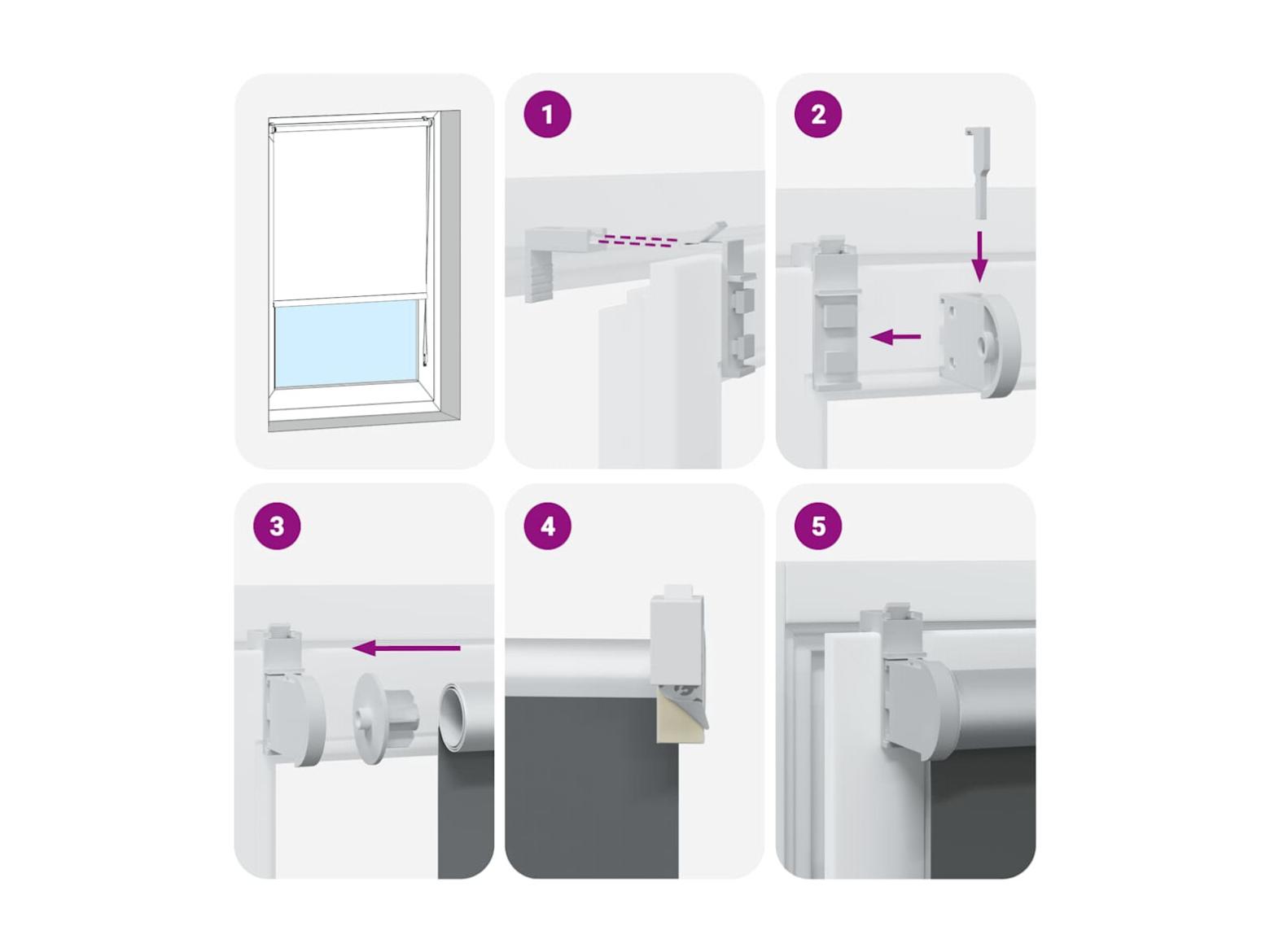 1

2

3

4

5