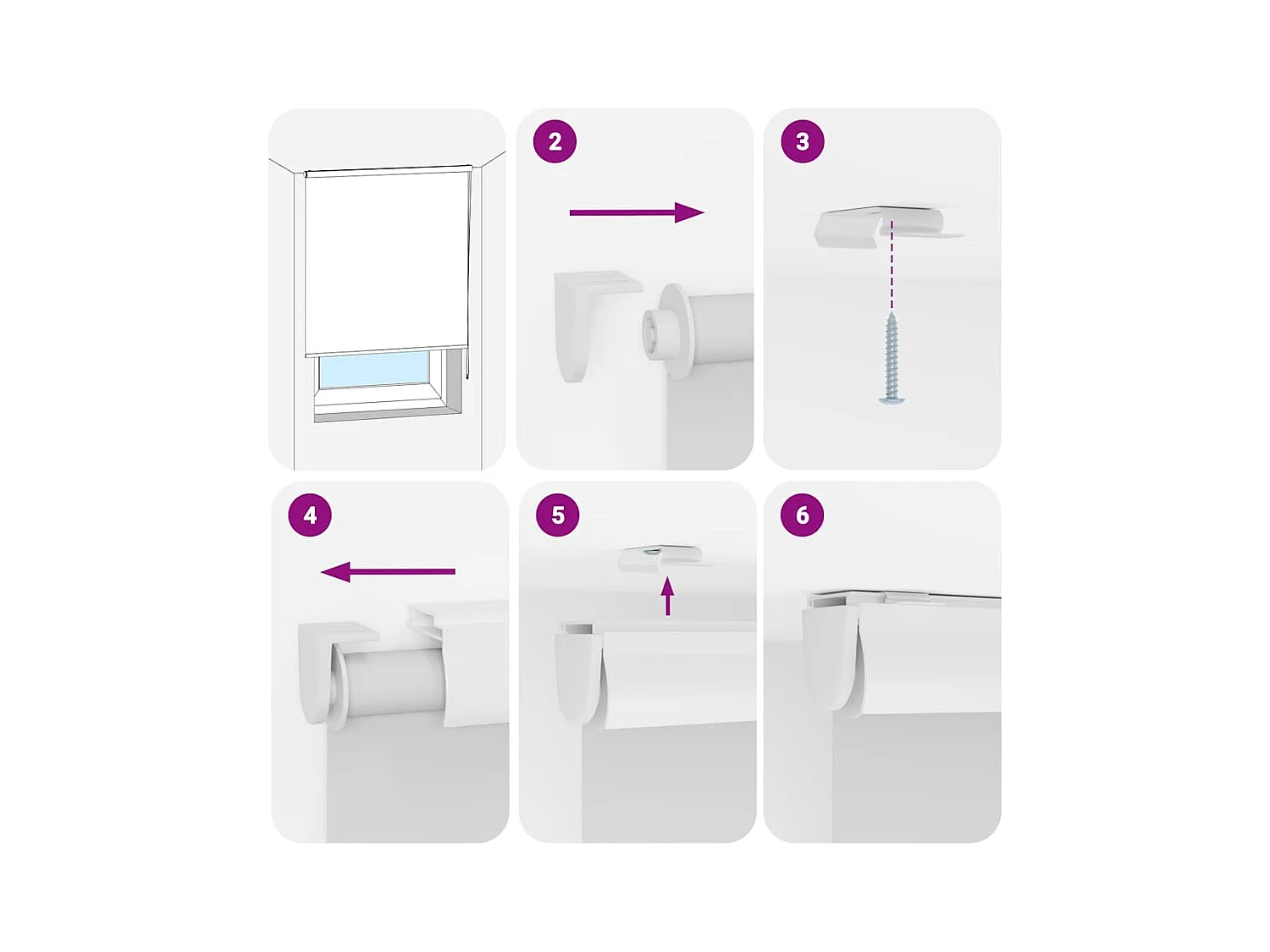 2

3

4

5

6