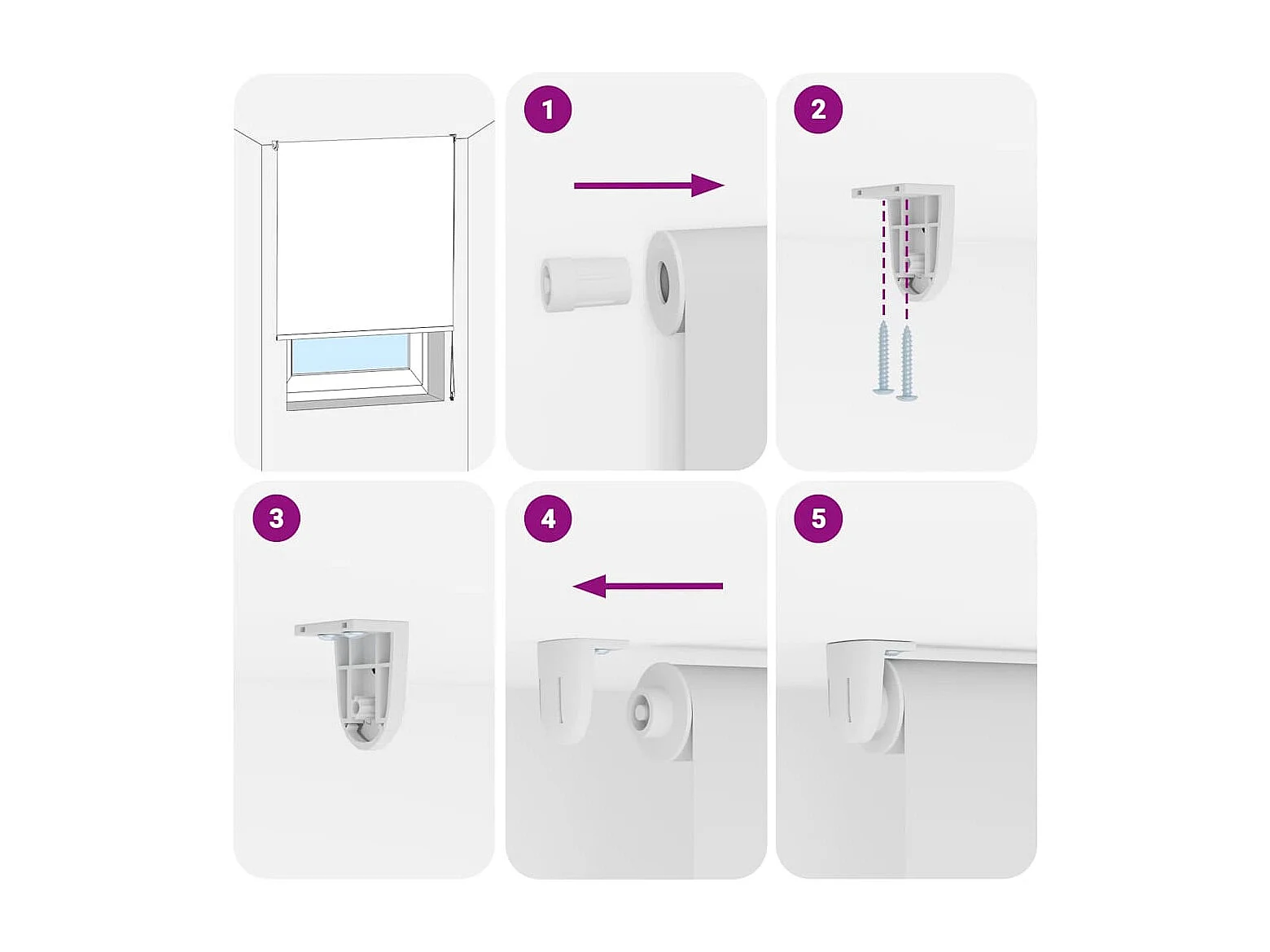 1

2

3

4

5